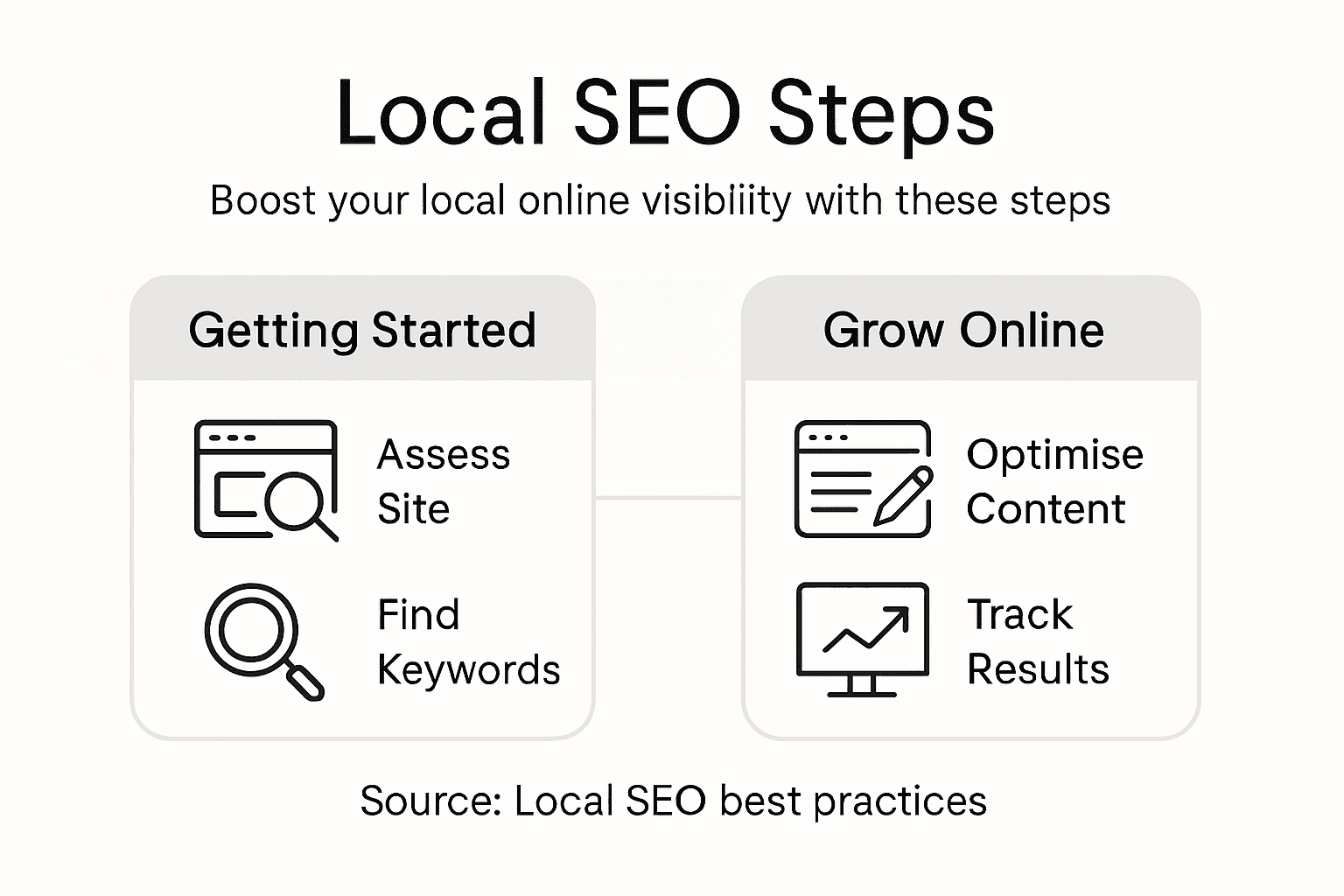 Local SEO Steps

Boost your local online visibiiity with these steps

Getting Started

Assess Site

Find Keywords

Grow Online

Optimise Content

Track Results

Source: Local SEO best practices