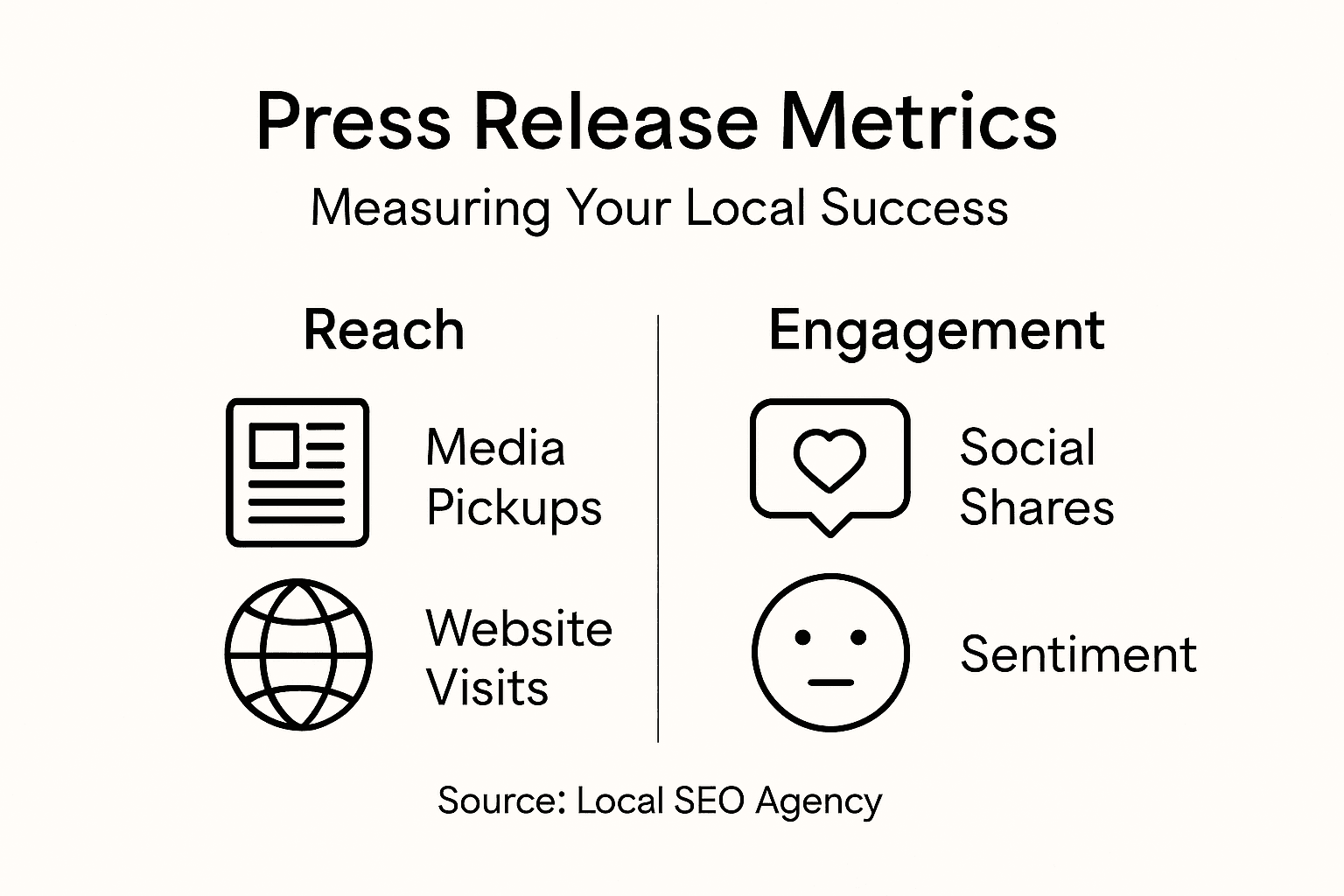 Press Release Metrics
Measuring Your Local Success

Reach

Media Pickups

Website Visits

Engagement

Social Shares

Sentiment

Source: Local SEO Agency