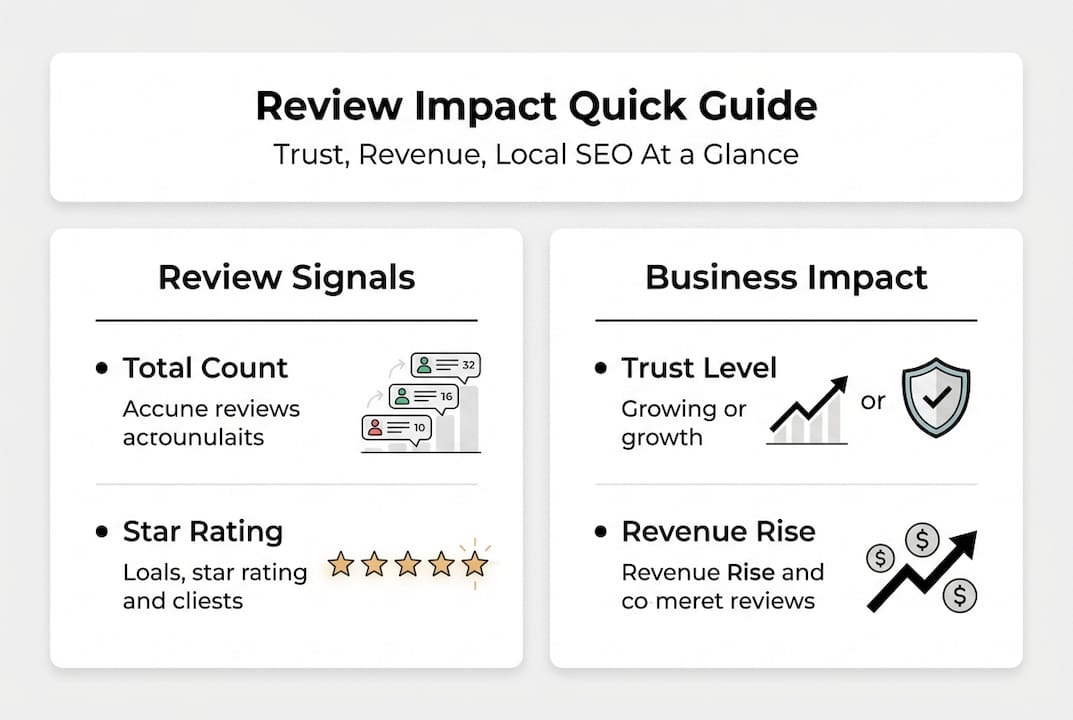 Review Impact Quick Guide
Trust, Revenue, Local SEO At a Glance

Review Signals

• Total Count
Accune reviews actounulaits

32
16
10

• Star Rating
Loals, star rating and cliests

Business Impact

• Trust Level
Growing or growth

or

• Revenue Rise
Revenue Rise and co meret reviews

$
$
$