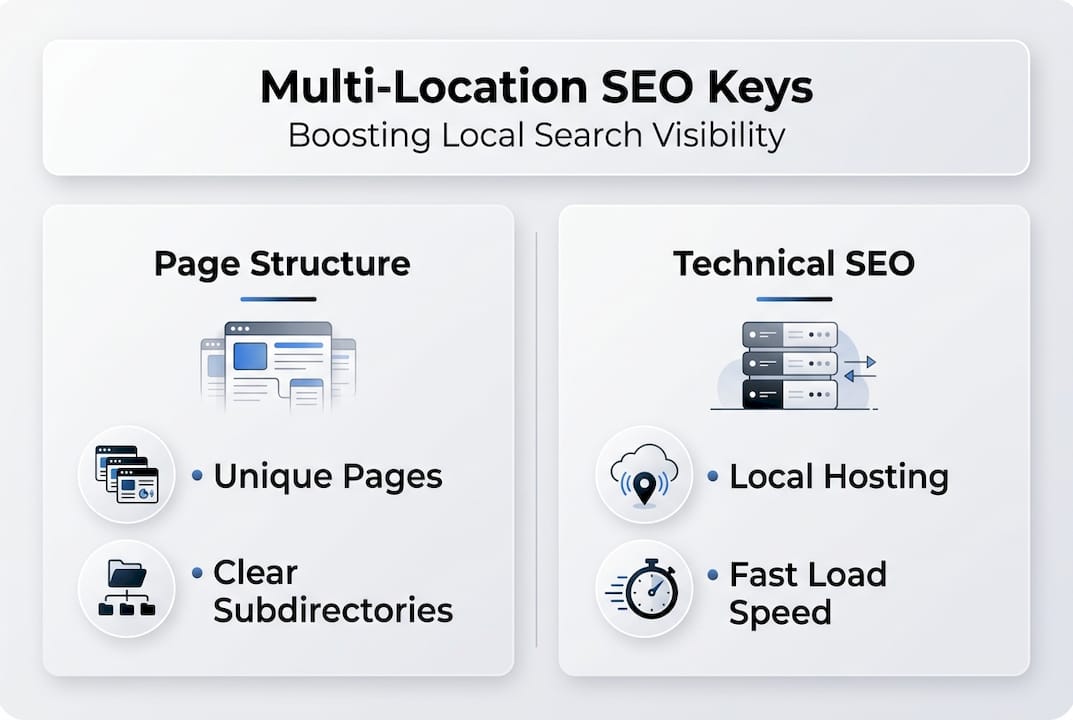 Multi-Location SEO Keys
Boosting Local Search Visibility

Page Structure

• Unique Pages

• Clear Subdirectories

Technical SEO

• Local Hosting

• Fast Load Speed