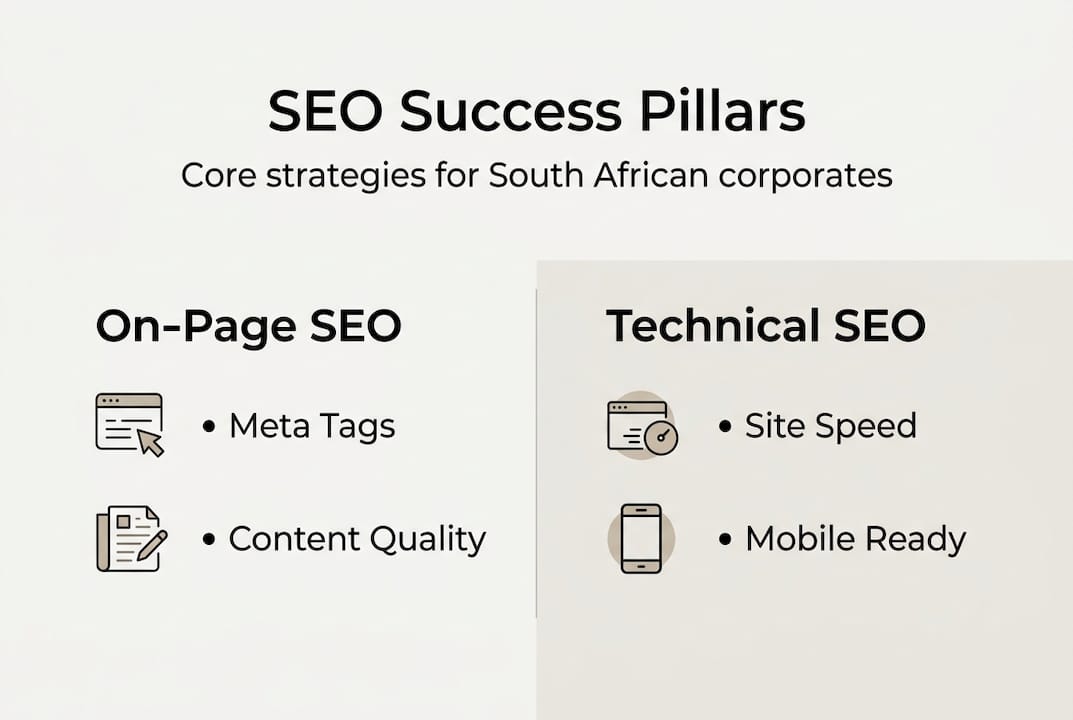 SEO Success Pillars

Core strategies for South African corporates

On-Page SEO

• Meta Tags

• Content Quality

Technical SEO

• Site Speed

• Mobile Ready