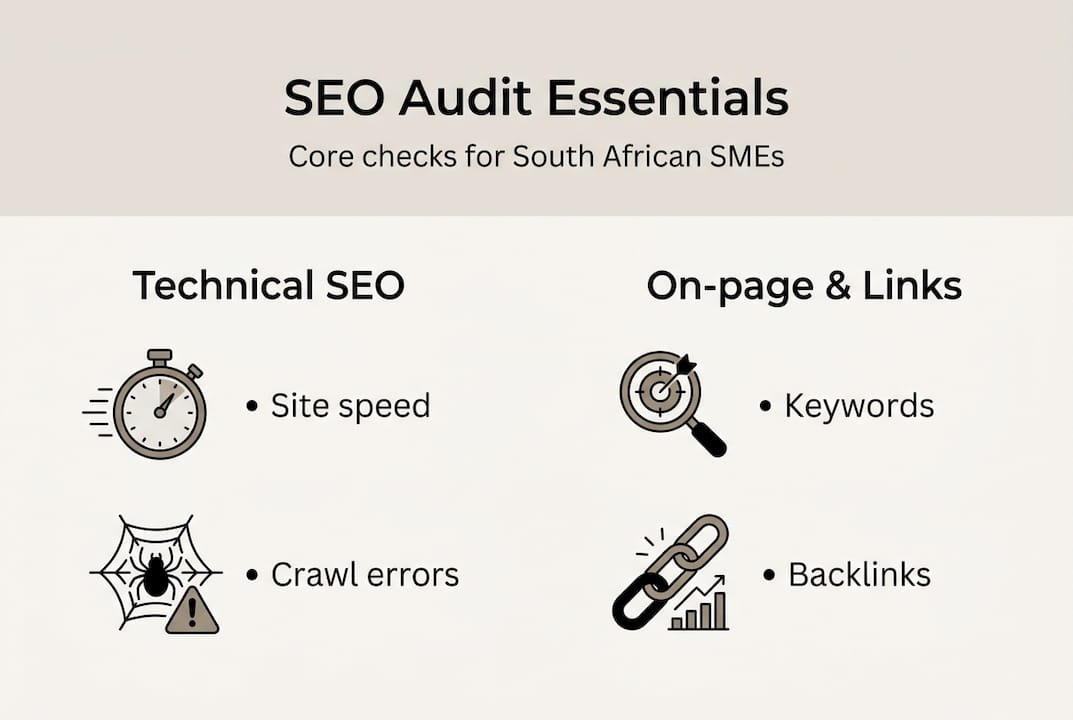 SEO Audit Essentials

Core checks for South African SMEs

Technical SEO

• Site speed

• Crawl errors

On-page & Links

• Keywords

• Backlinks