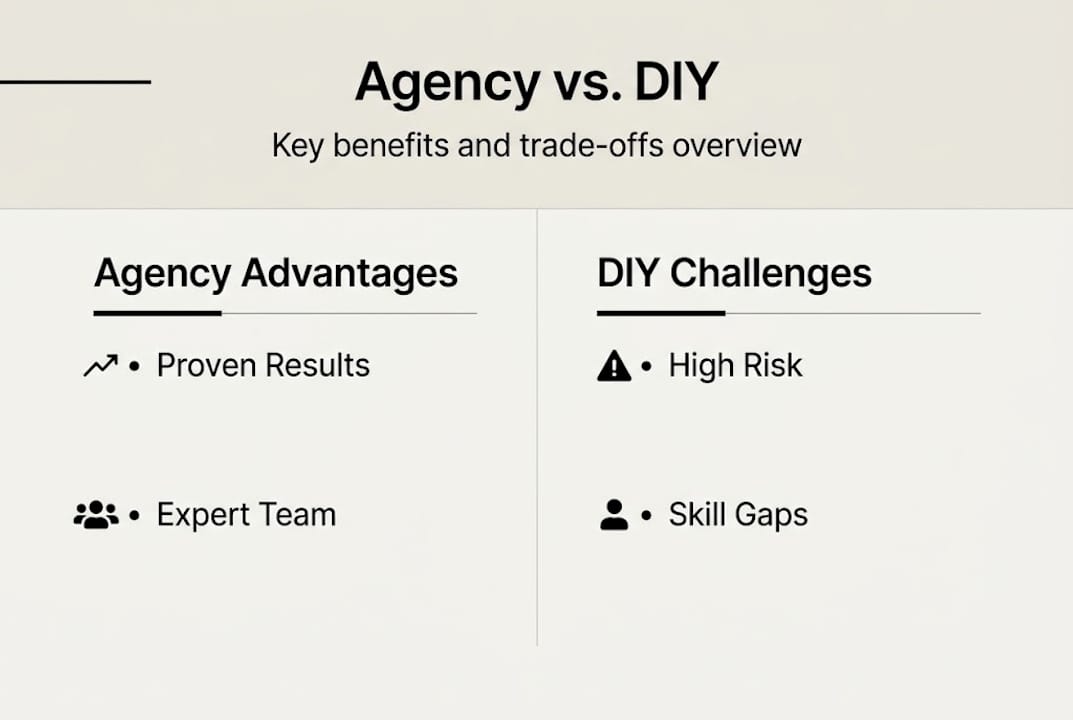 Agency vs. DIY

Key benefits and trade-offs overview

Agency Advantages

• Proven Results

• Expert Team

DIY Challenges

• High Risk

• Skill Gaps