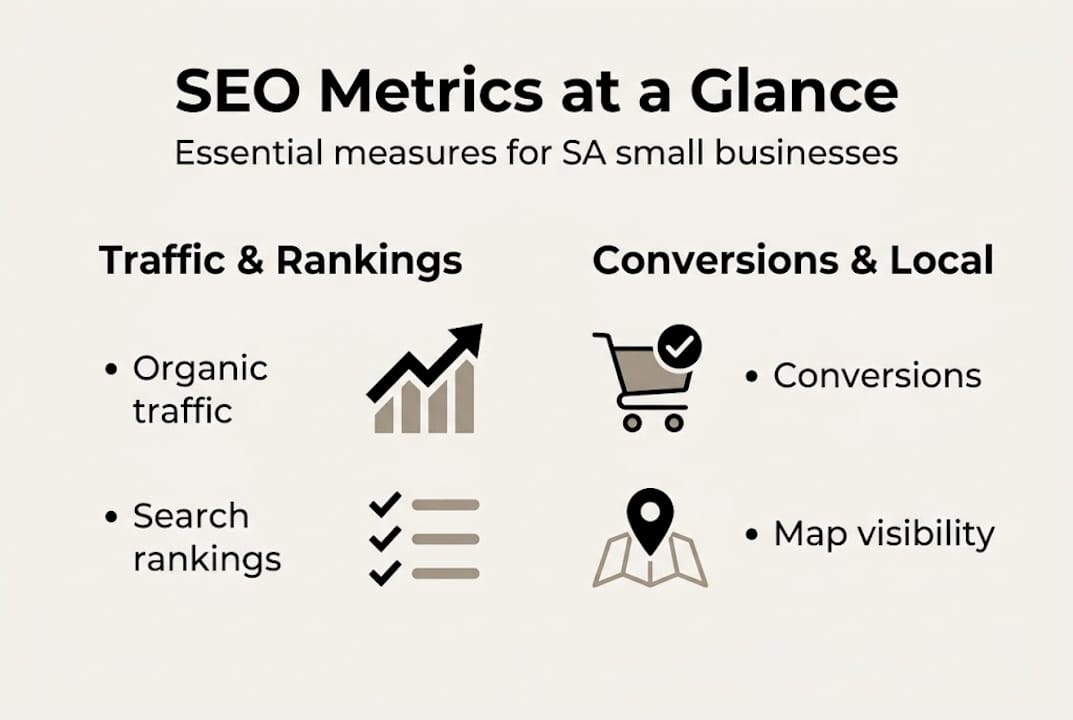 SEO Metrics at a Glance

Essential measures for SA small businesses

Traffic & Rankings

• Organic traffic

• Search rankings

Conversions & Local

• Conversions

• Map visibility