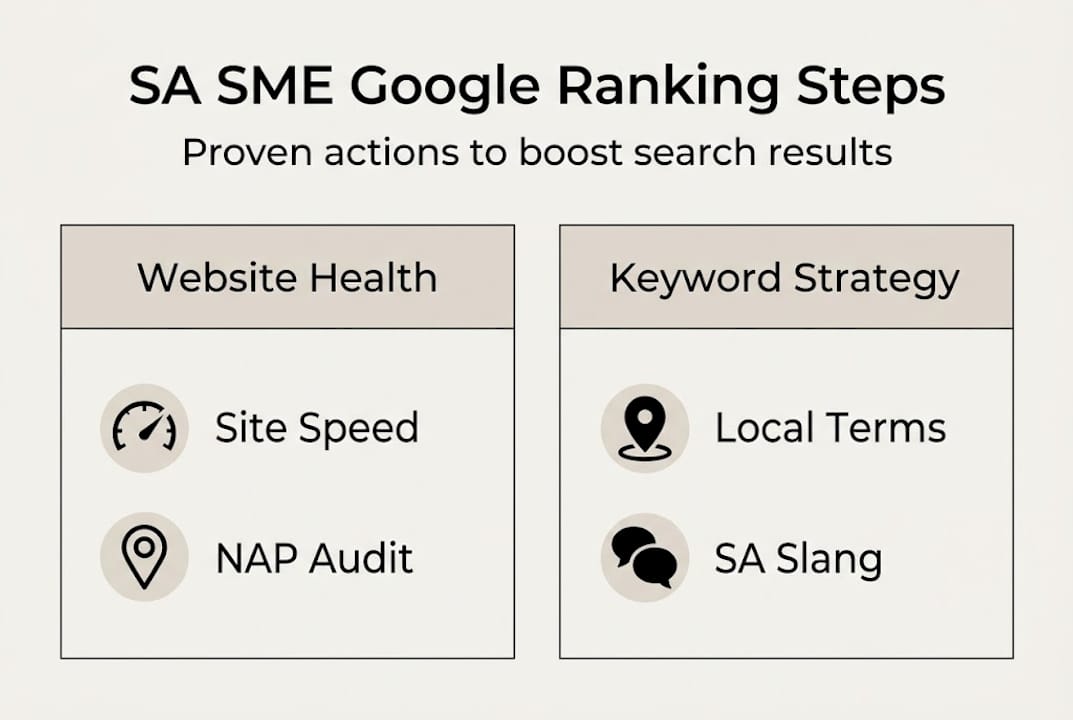 SA SME Google Ranking Steps

Proven actions to boost search results

Website Health

Site Speed

NAP Audit

Keyword Strategy

Local Terms

SA Slang