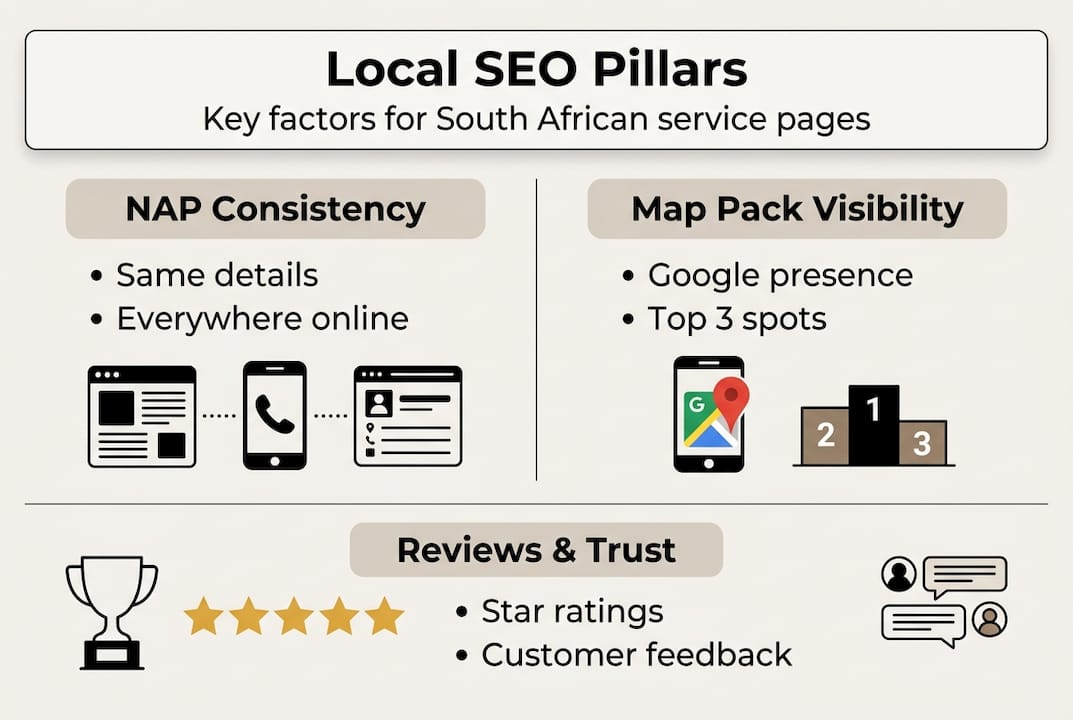 Local SEO Pillars
Key factors for South African service pages

NAP Consistency
• Same details
• Everywhere online

Map Pack Visibility
• Google presence
• Top 3 spots

G

2 1 3

Reviews & Trust
• Star ratings
• Customer feedback