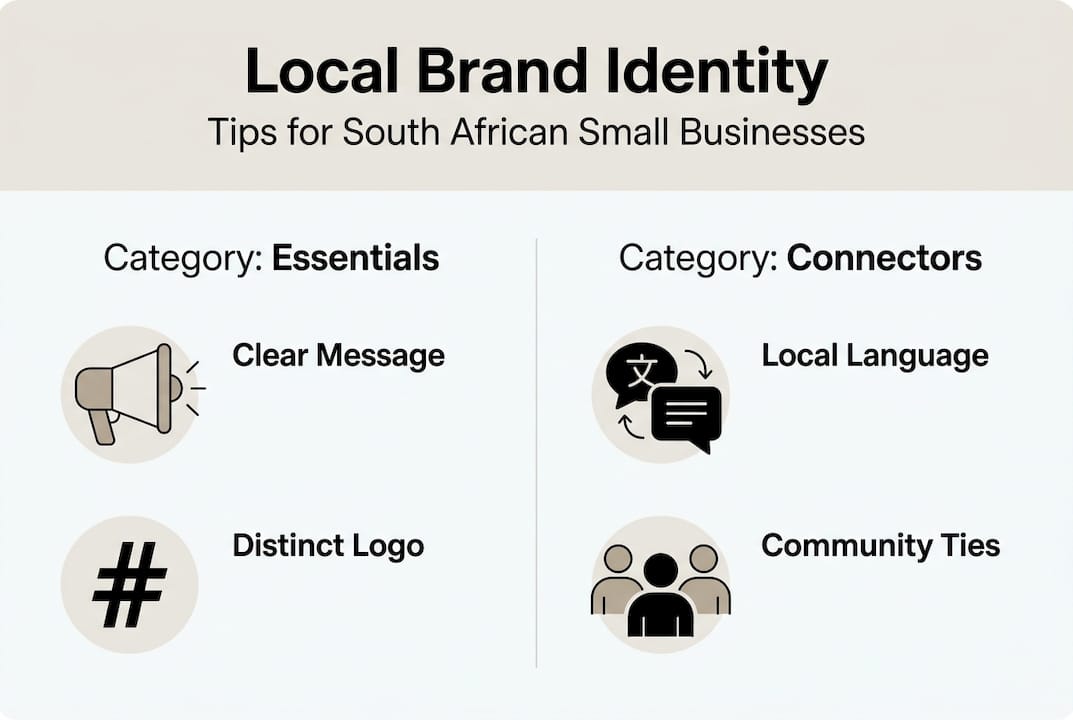 Local Brand Identity

Tips for South African Small Businesses

Category: Essentials

Clear Message

Distinct Logo

Category: Connectors

文

Local Language

Community Ties