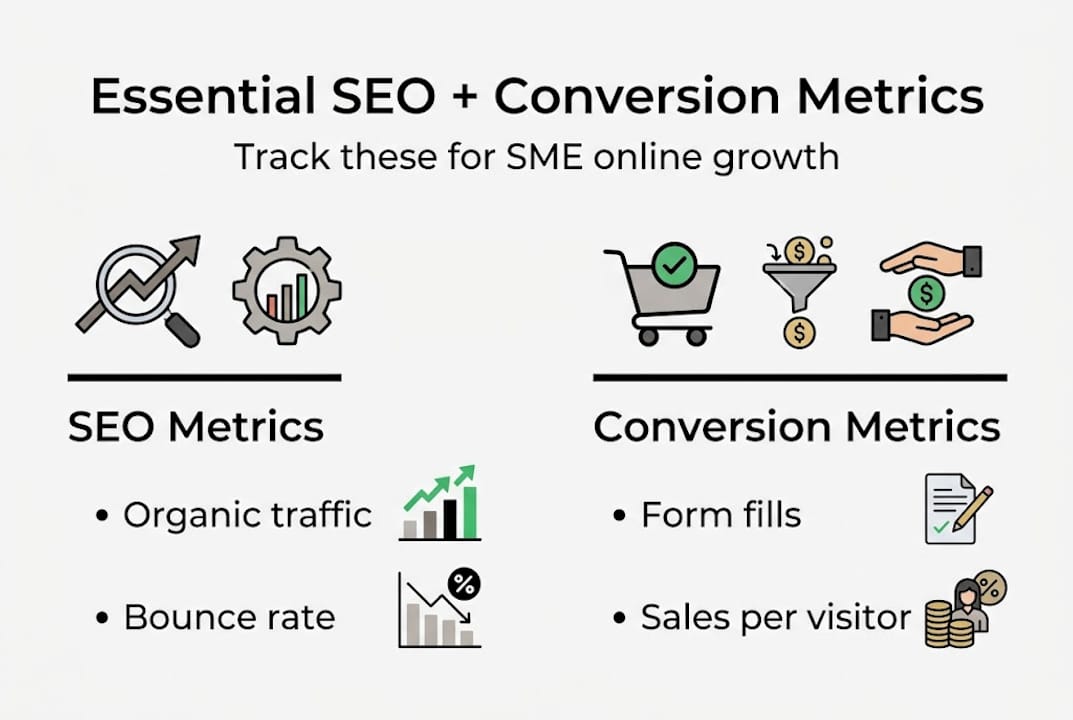 Essential SEO + Conversion Metrics

Track these for SME online growth

SEO Metrics

• Organic traffic

• Bounce rate

Conversion Metrics

• Form fills

• Sales per visitor