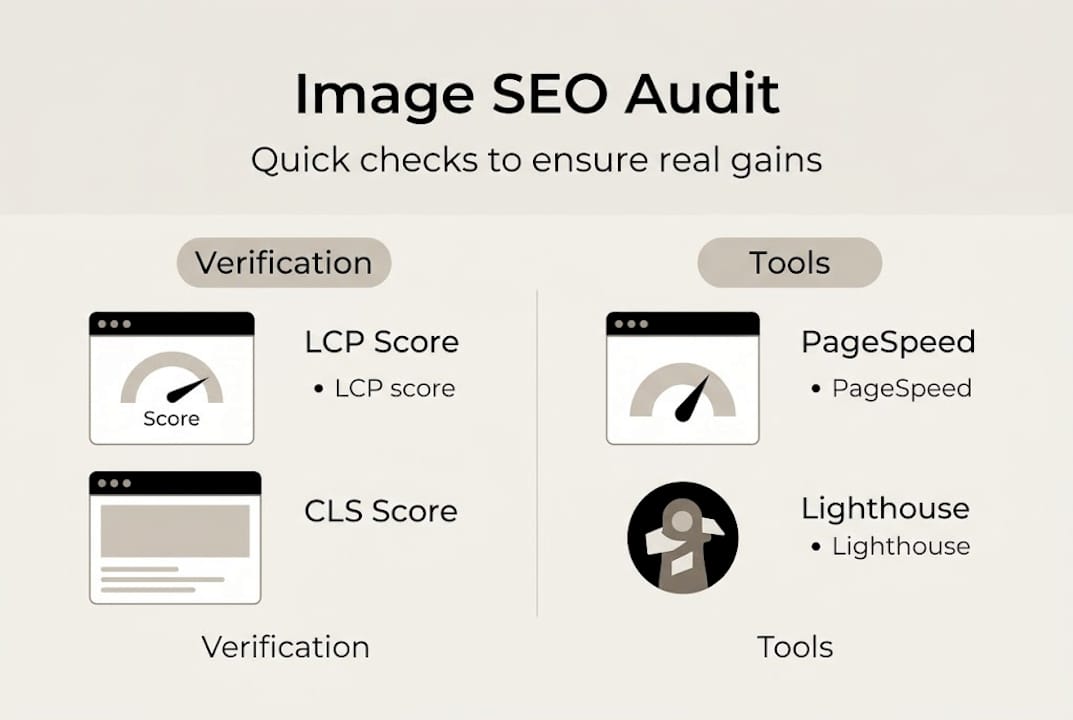 Image SEO Audit

Quick checks to ensure real gains

Verification

Score

LCP Score

• LCP score

CLS Score

Verification

Tools

PageSpeed

• PageSpeed

Lighthouse

• Lighthouse

Tools