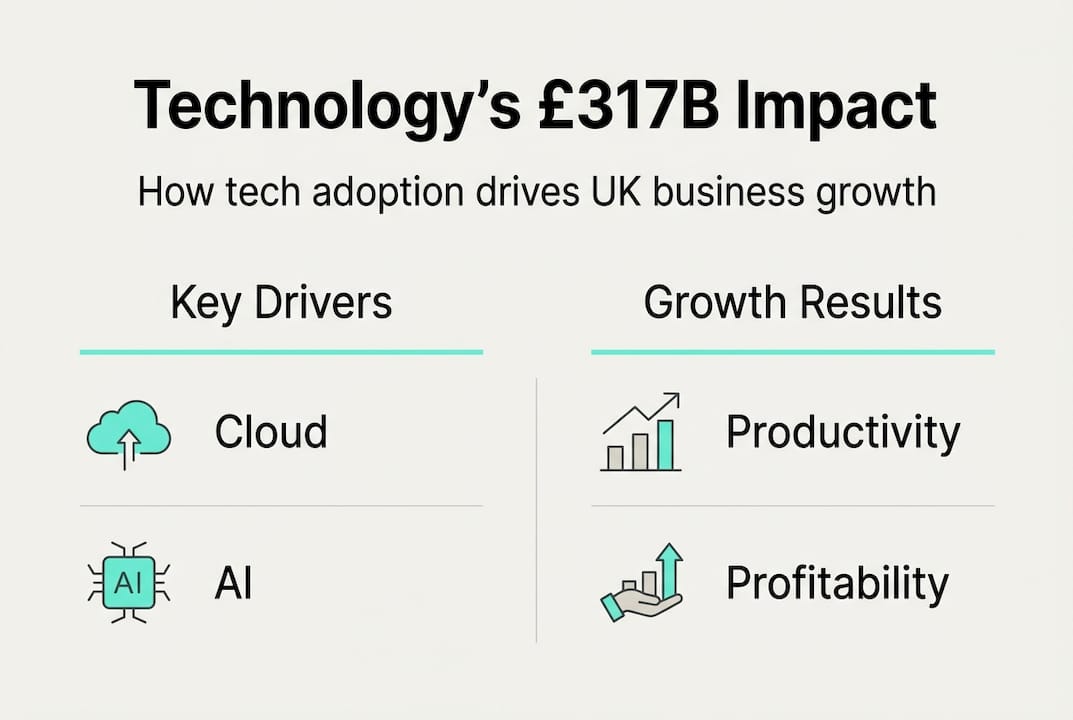 Technology's £317B Impact

How tech adoption drives UK business growth

Key Drivers

Cloud

AI AI

Growth Results

Productivity

Profitability