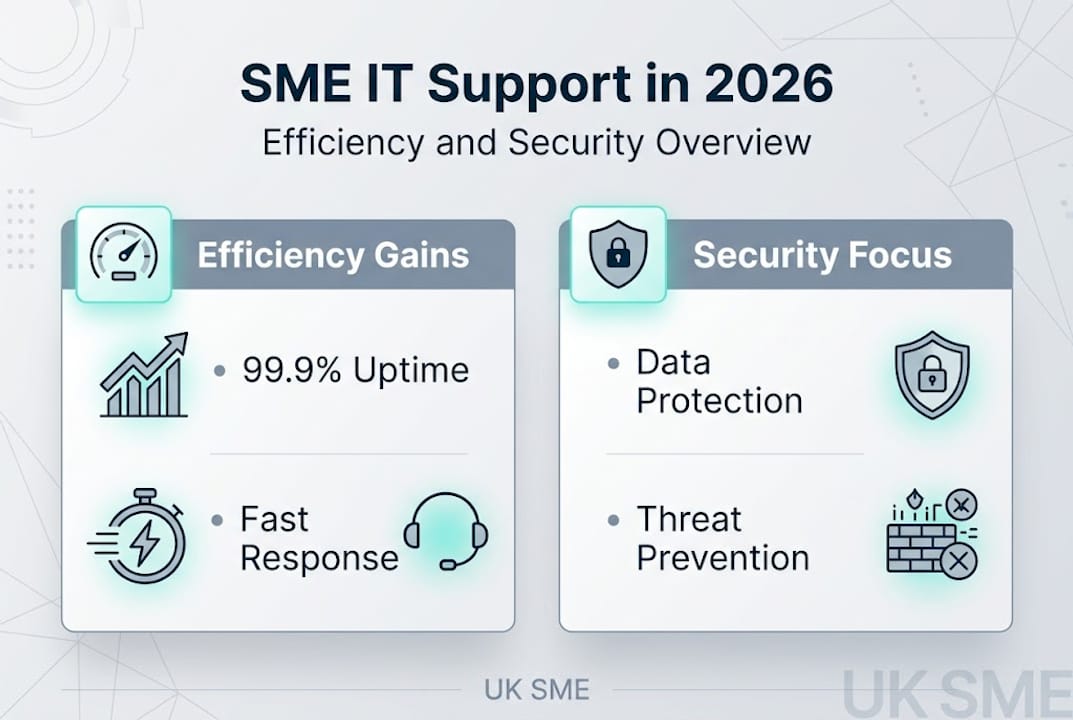 SME IT Support in 2026
Efficiency and Security Overview

Efficiency Gains

• 99.9% Uptime

• Fast Response

Security Focus

• Data Protection

• Threat Prevention

UK SME

UK SME