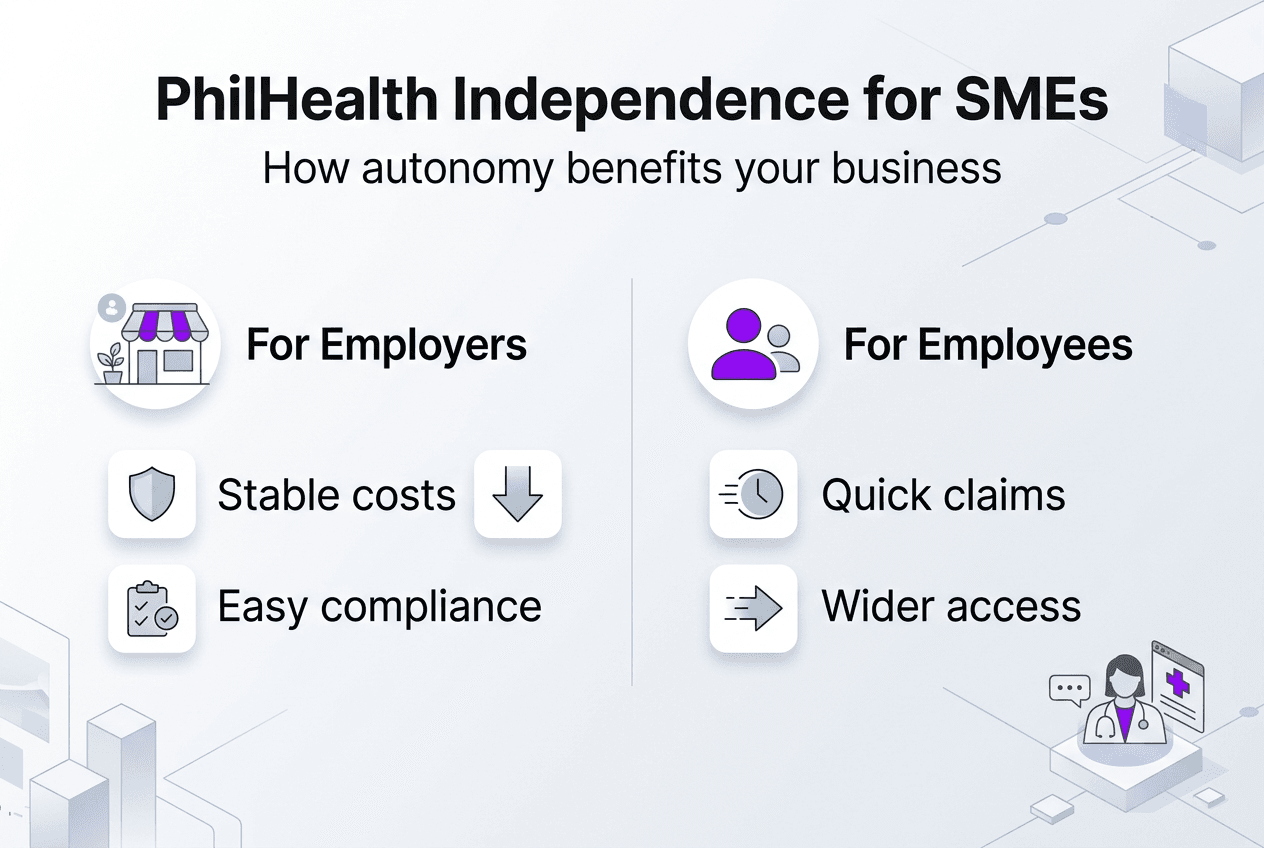 PhilHealth Independence for SMEs

How autonomy benefits your business

For Employers

Stable costs

Easy compliance

For Employees

Quick claims

Wider access