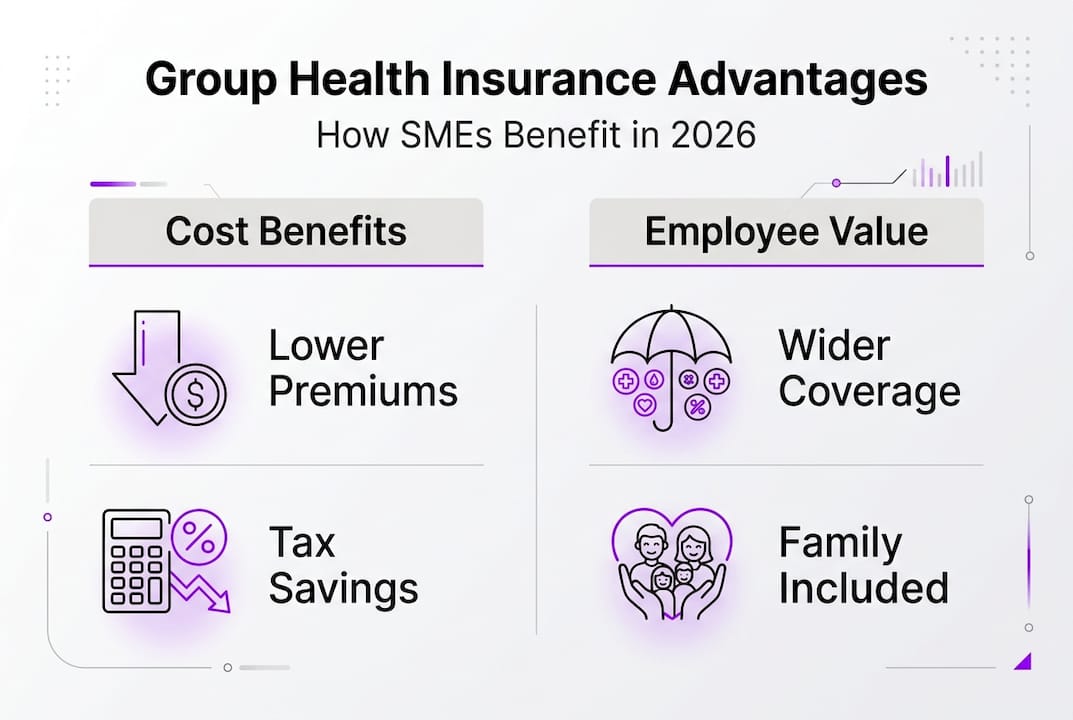 Group Health Insurance Advantages
How SMEs Benefit in 2026

Cost Benefits

Lower Premiums

Tax Savings

Employee Value

Wider Coverage

Family Included