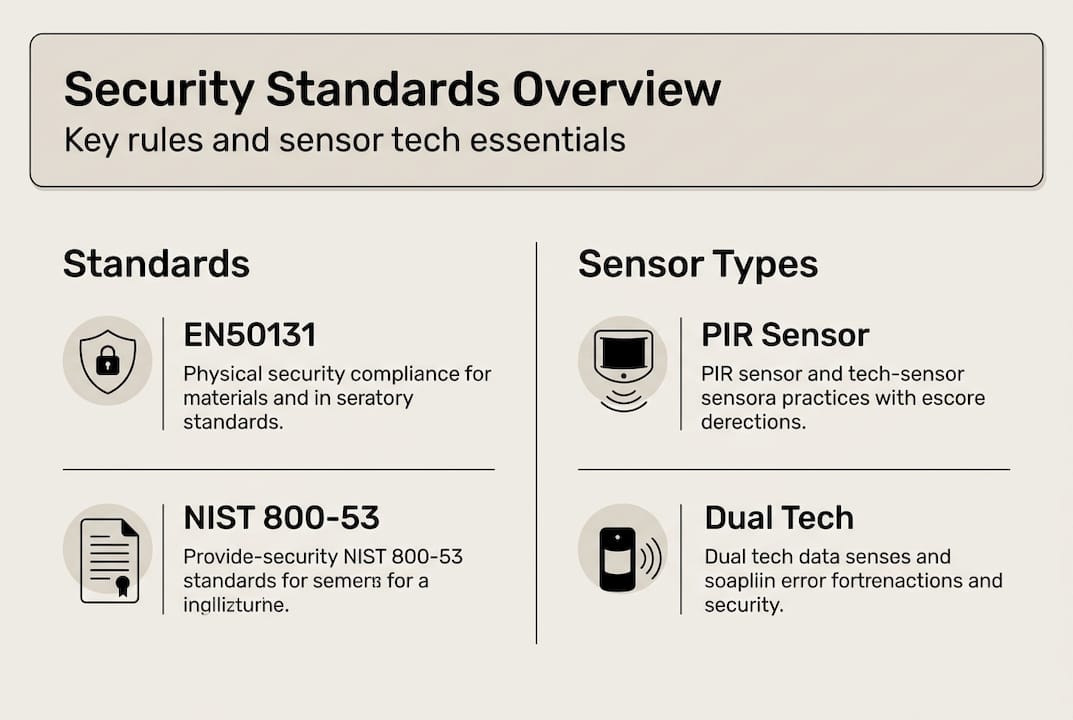 Security Standards Overview
Key rules and sensor tech essentials

Standards

EN50131
Physical security compliance for materials and in seratory standards.

NIST 800-53
Provide-security NIST 800-53 standards for semers for a inglizturne.

Sensor Types

PIR Sensor
PIR sensor and tech-sensor sensora practices with escore derections.

Dual Tech
Dual tech data senses and soapliin error fortrenactions and security.