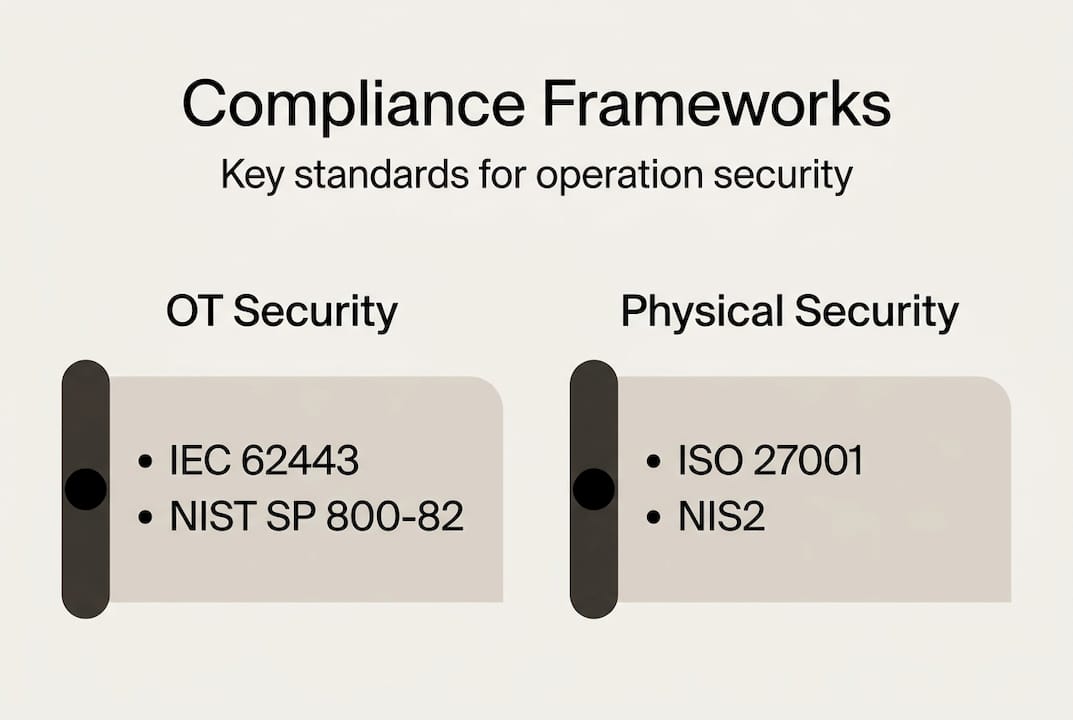 Compliance Frameworks

Key standards for operation security

OT Security

• IEC 62443
• NIST SP 800-82

Physical Security

• ISO 27001
• NIS2