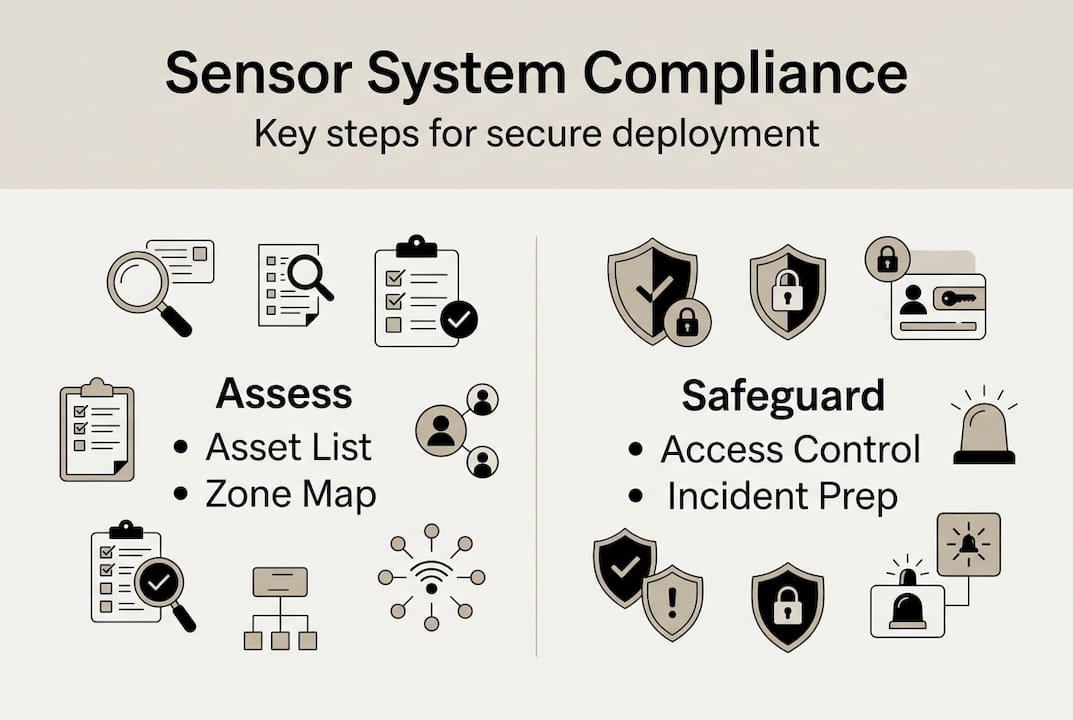 Sensor System Compliance
Key steps for secure deployment

Assess
• Asset List
• Zone Map

Safeguard
• Access Control
• Incident Prep