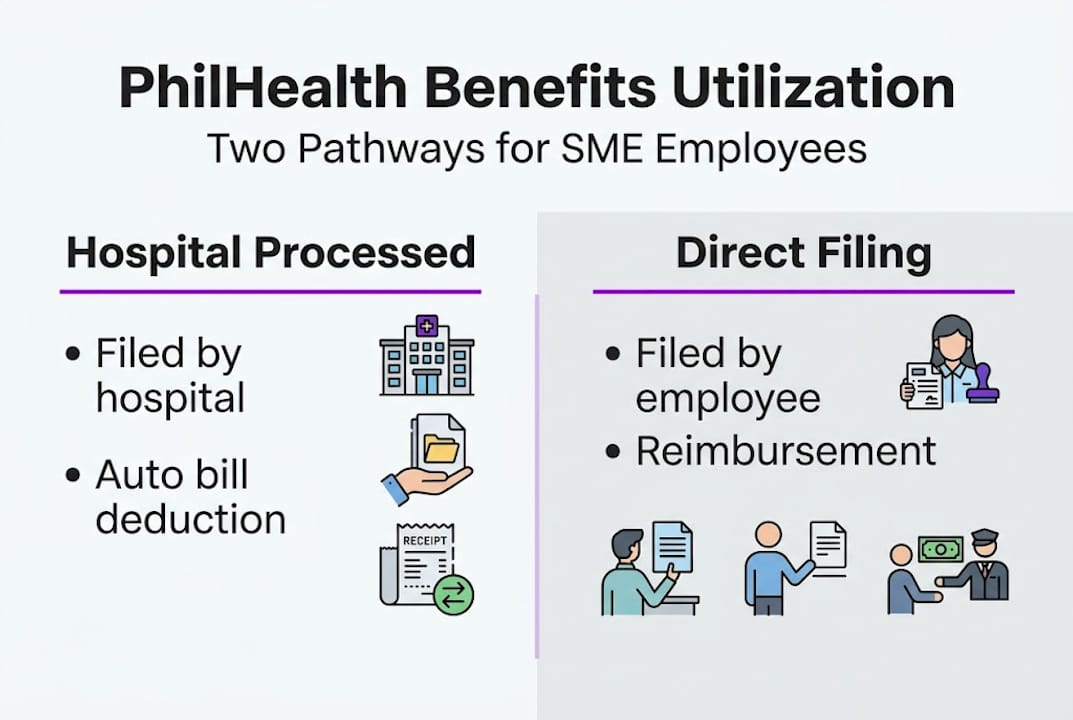 PhilHealth Benefits Utilization
Two Pathways for SME Employees

Hospital Processed

• Filed by hospital
• Auto bill deduction

RECEIPT

Direct Filing

• Filed by employee
• Reimbursement