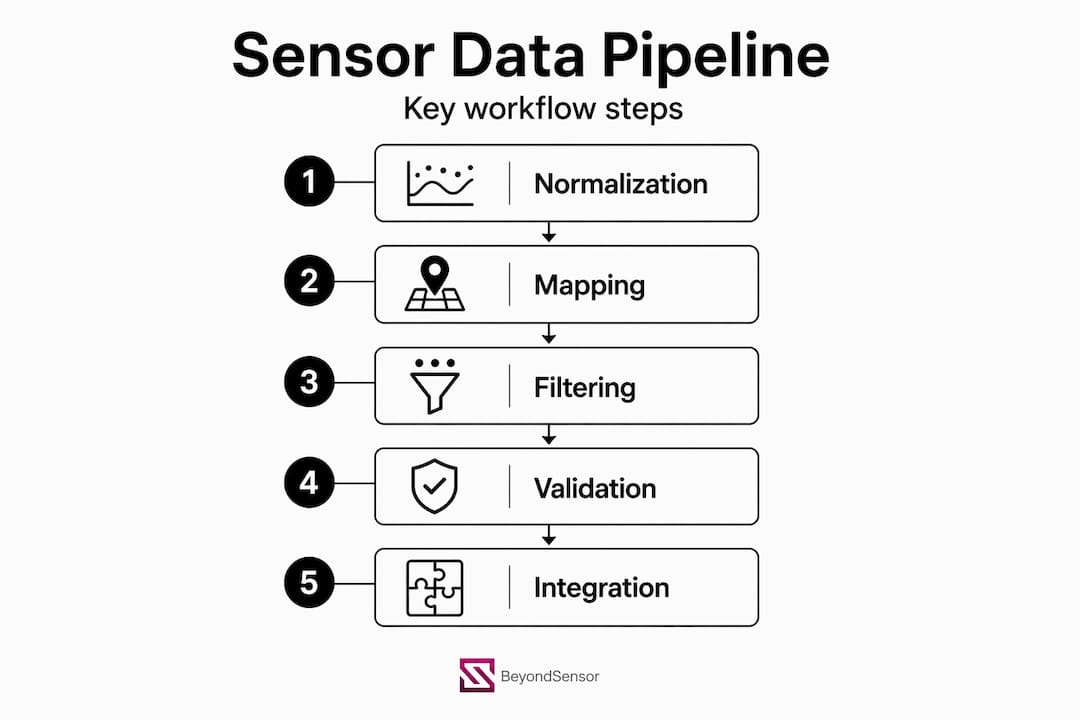 Sensor Data Pipeline

Key workflow steps

1 Normalization

2 Mapping

3 Filtering

4 Validation

5 Integration

BeyondSensor