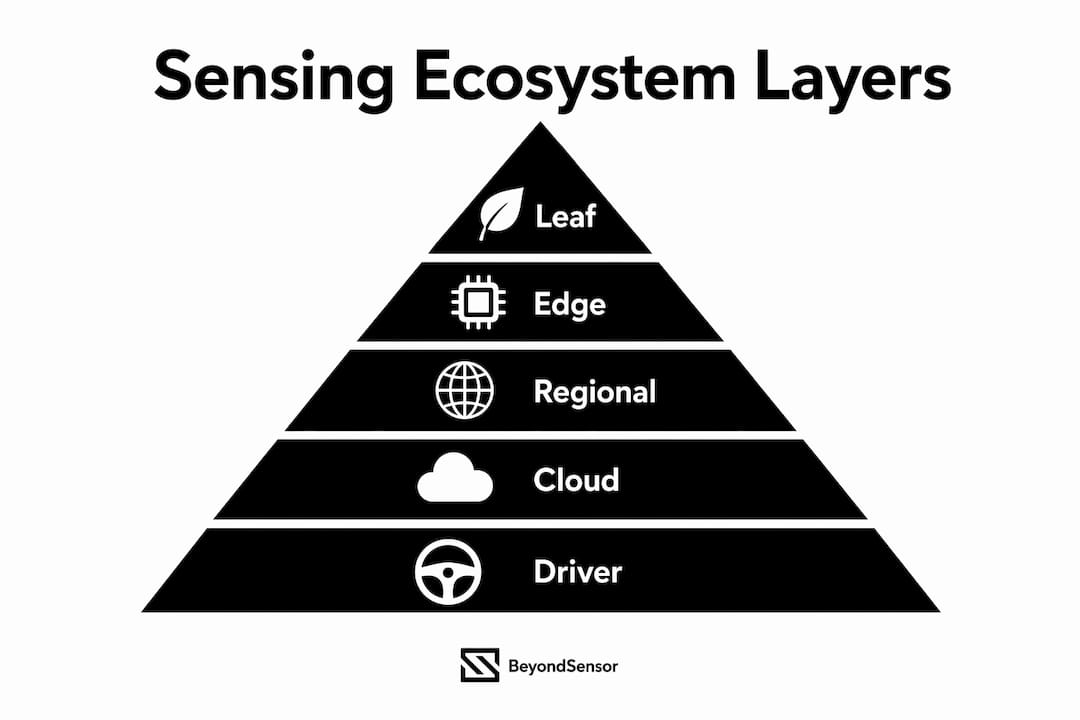 Sensing Ecosystem Layers

Leaf

Edge

Regional

Cloud

Driver

BeyondSensor