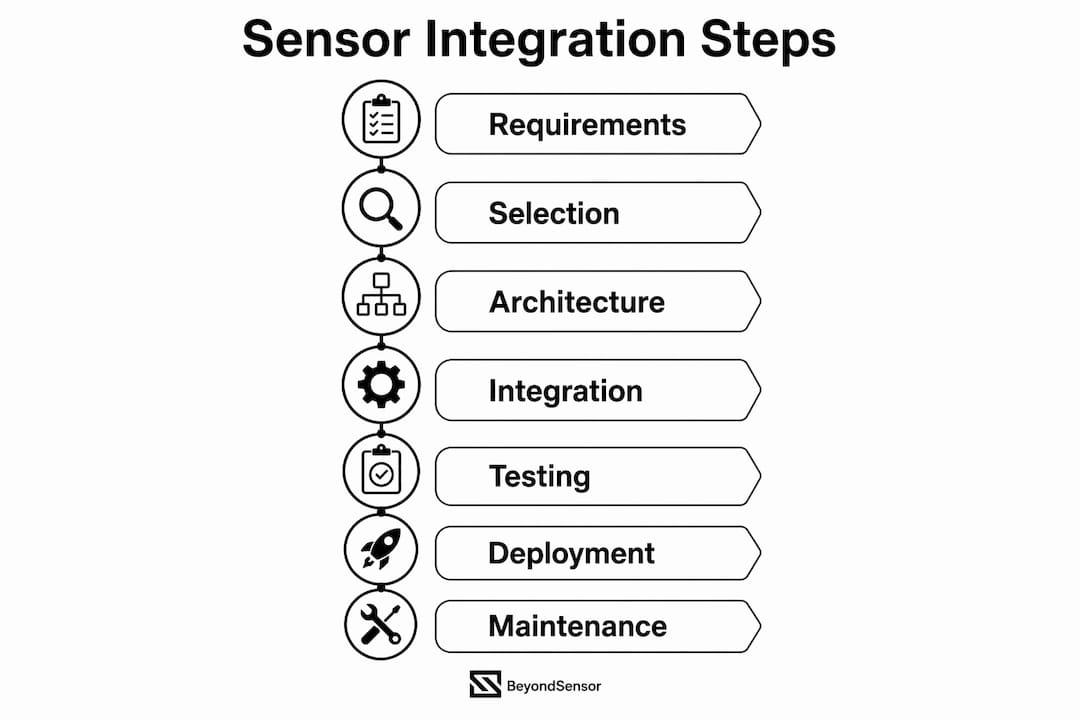 Sensor Integration Steps

Requirements

Selection

Architecture

Integration

Testing

Deployment

Maintenance

BeyondSensor