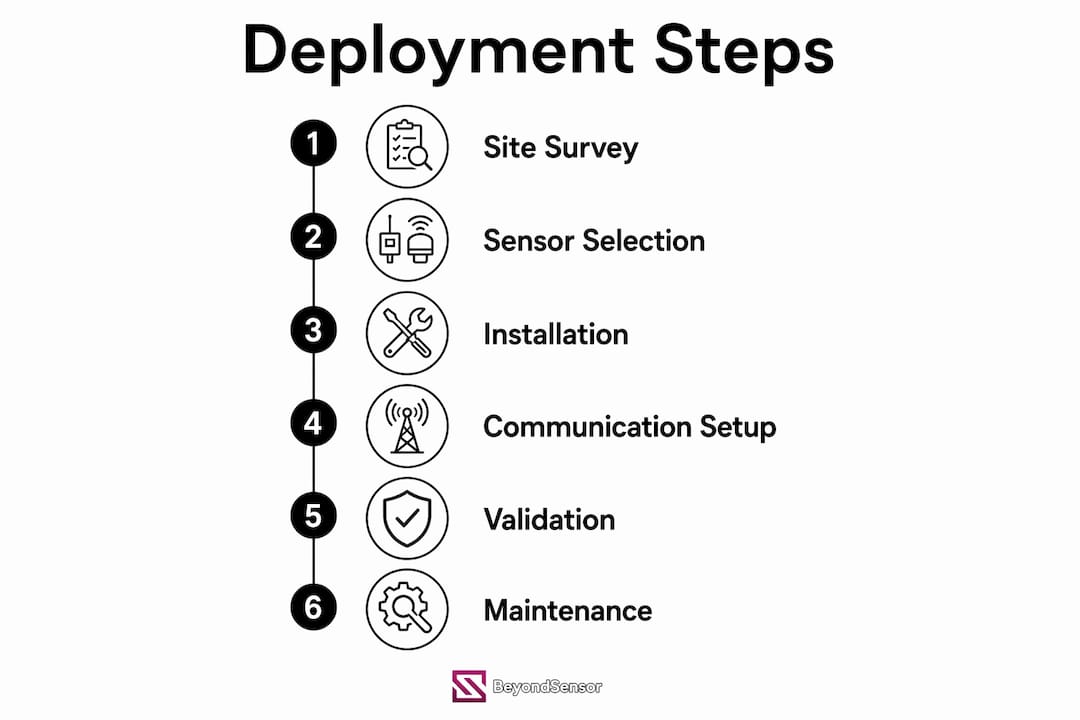 Deployment Steps

1 Site Survey

2 Sensor Selection

3 Installation

4 Communication Setup

5 Validation

6 Maintenance

BeyondSensor