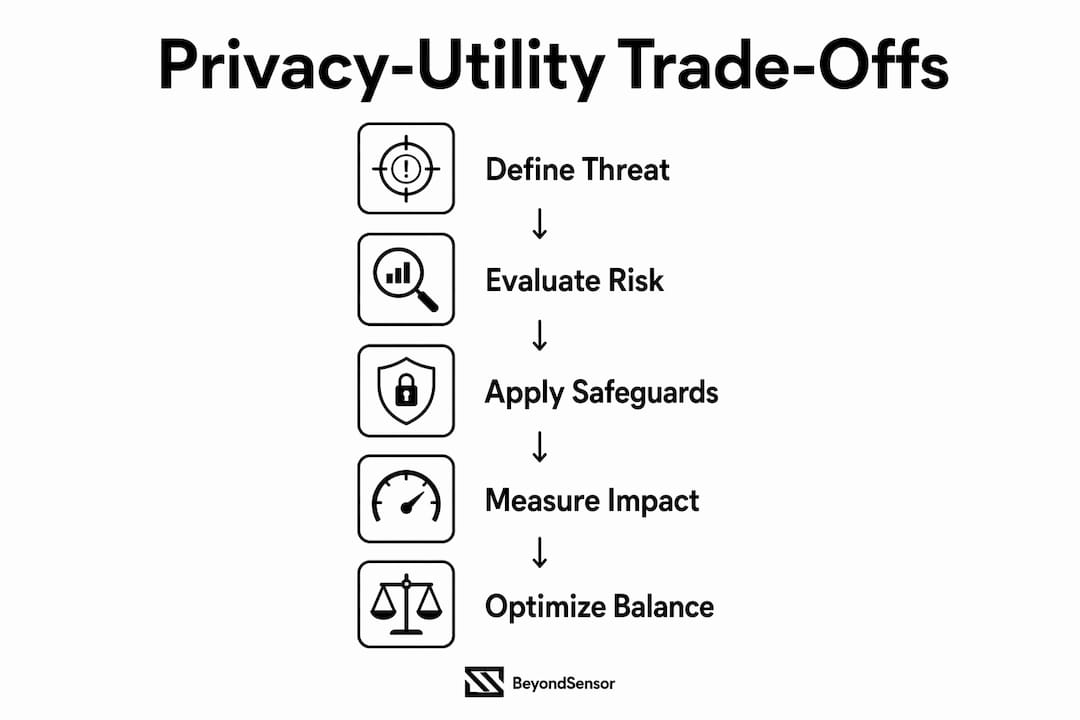 Privacy-Utility Trade-Offs

Define Threat

↓

Evaluate Risk

↓

Apply Safeguards

↓

Measure Impact

↓

Optimize Balance

BeyondSensor