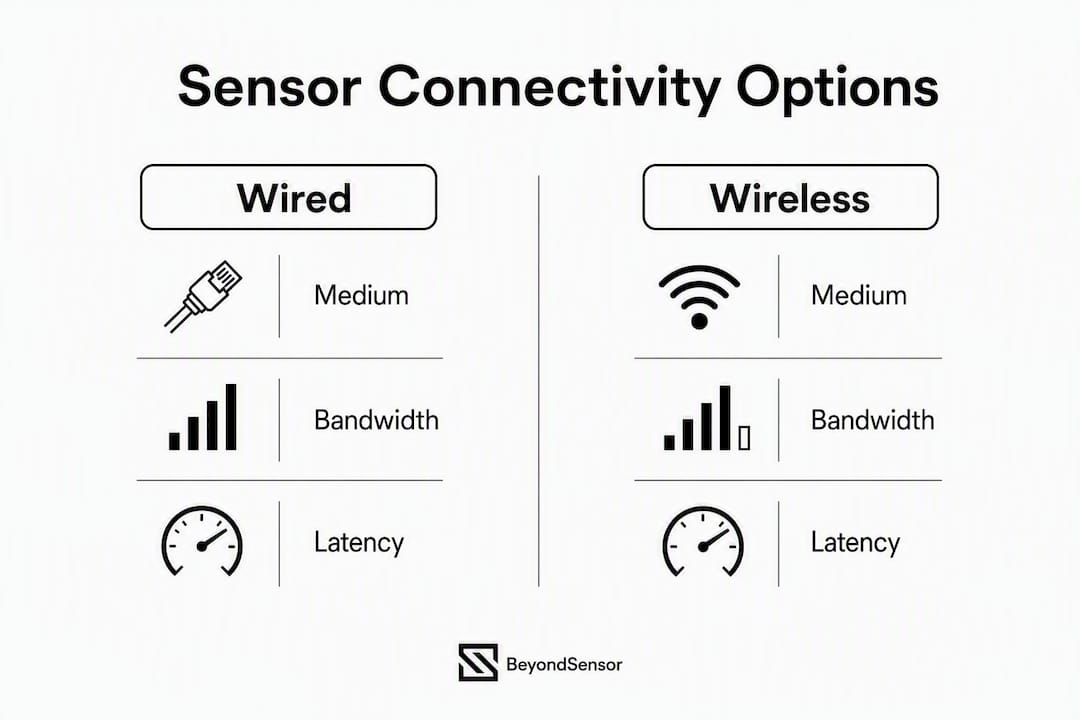 Sensor Connectivity Options

Wired

Medium

Bandwidth

Latency

Wireless

Medium

Bandwidth

Latency

BeyondSensor