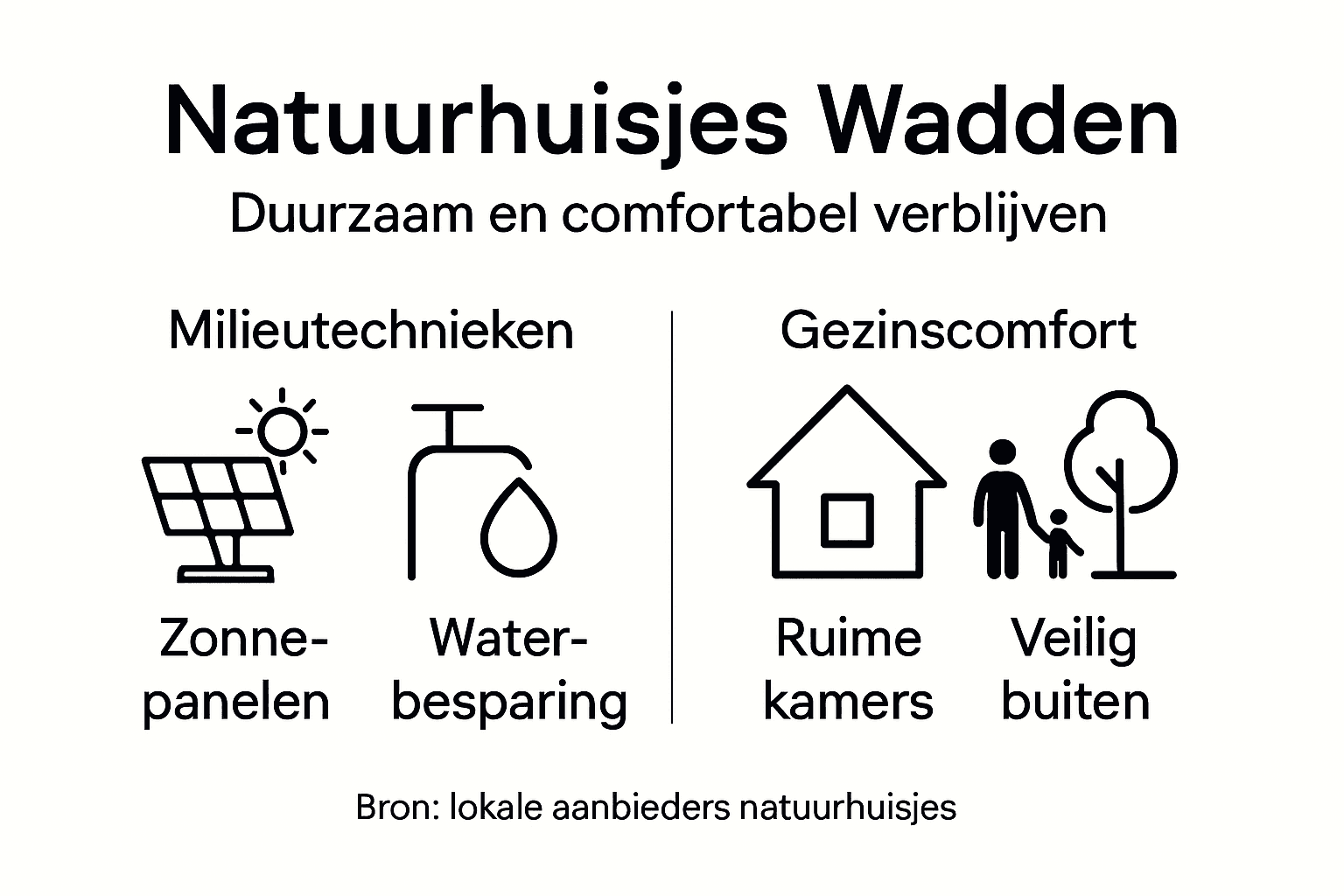 Natuurhuisjes Wadden

Duurzaam en comfortabel verblijven

Milieutechnieken

Zonnepanelen

Waterbesparing

Gezinscomfort

Ruime kamers

Veilig buiten

Bron: lokale aanbieders natuurhuisjes