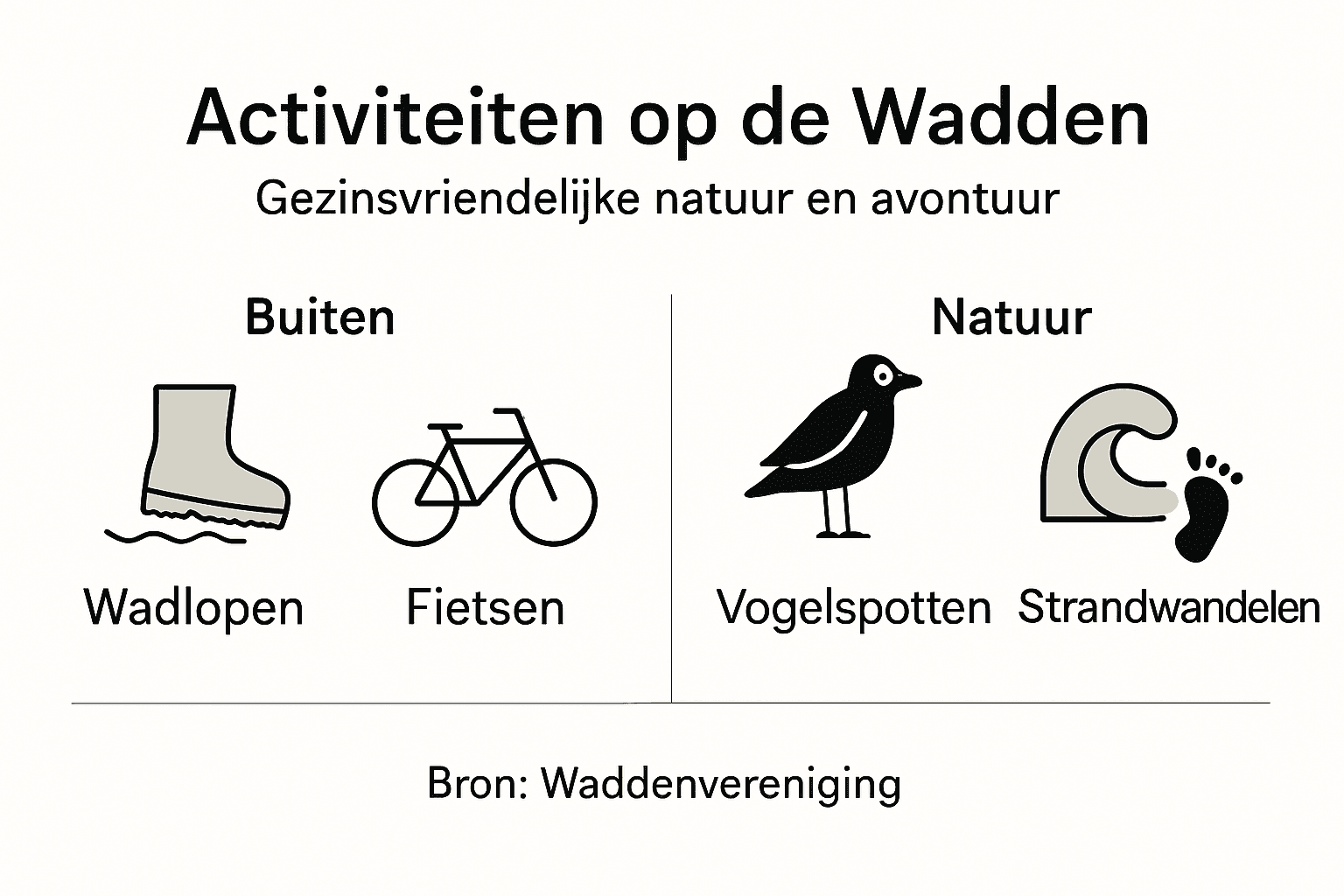 Activiteiten op de Wadden

Gezinsvriendelijke natuur en avontuur

Buiten

Wadlopen

Fietsen

Natuur

Vogelspotten

Strandwandelen

Bron: Waddenvereniging