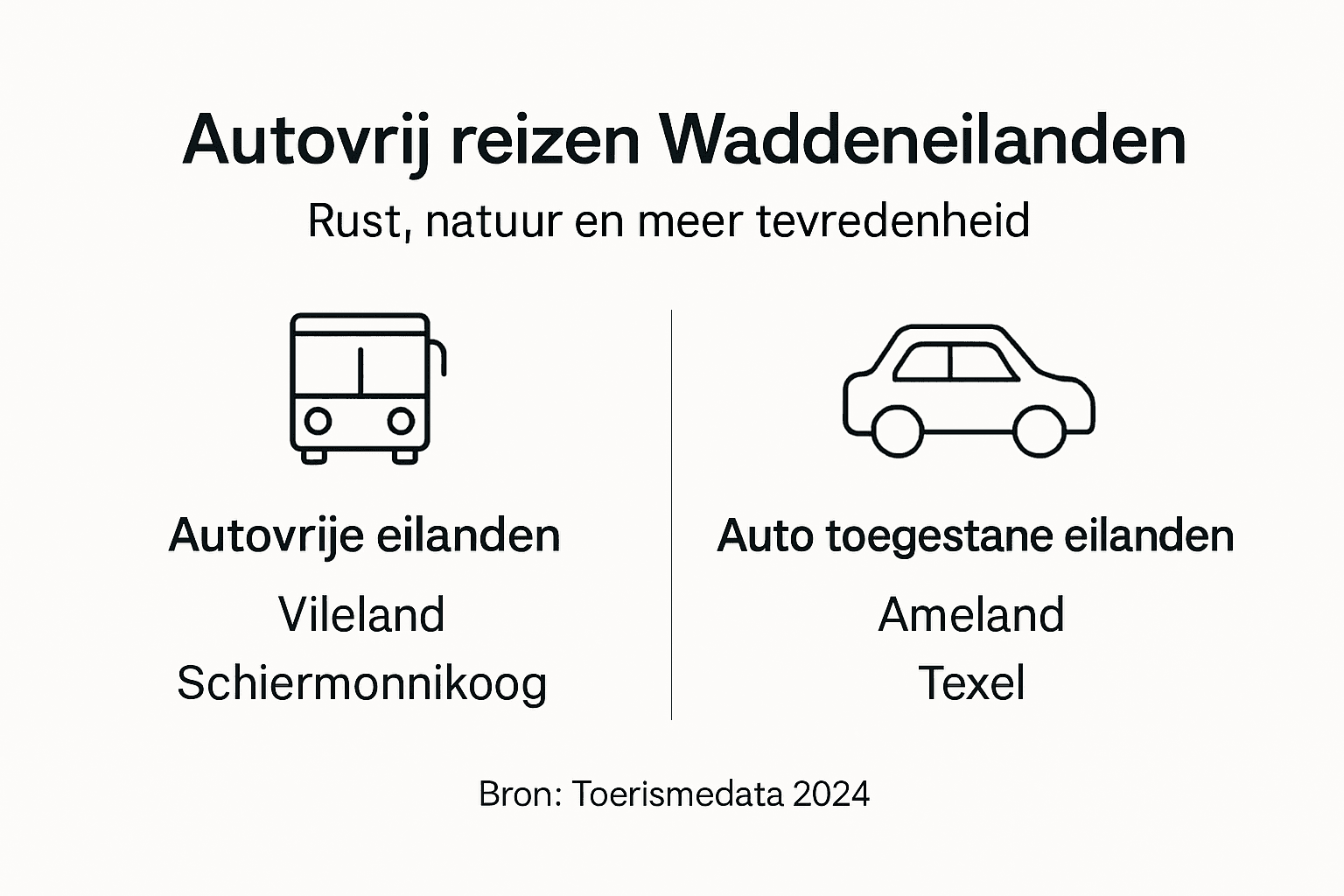 Autovrij reizen Waddeneilanden

Rust, natuur en meer tevredenheid

Autovrije eilanden

Vileland
Schiermonnikoog

Auto toegestane eilanden

Ameland
Texel

Bron: Toerismedata 2024