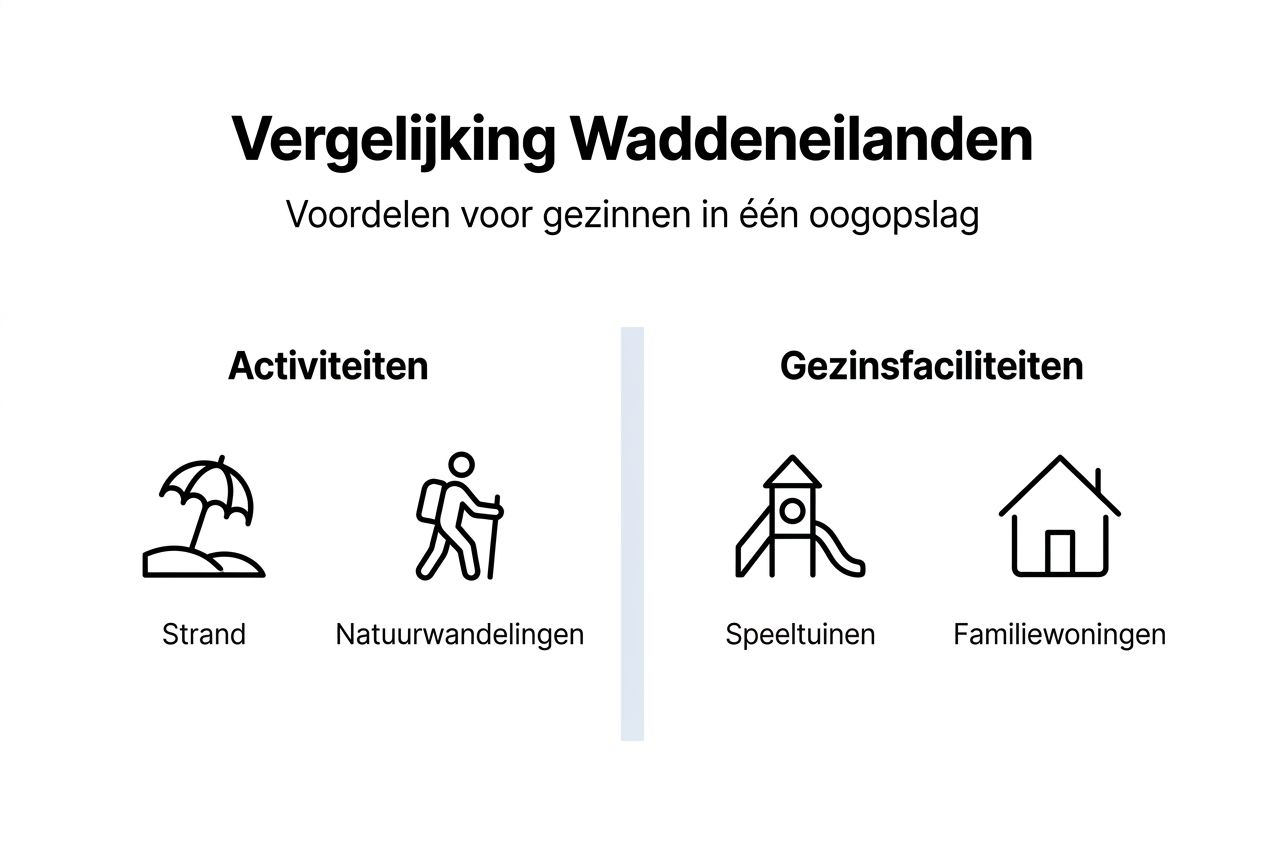 Vergelijking Waddeneilanden

Voordelen voor gezinnen in één oogopslag

Activiteiten

Strand

Natuurwandelingen

Gezinsfaciliteiten

Speeltuinen

Familiewoningen