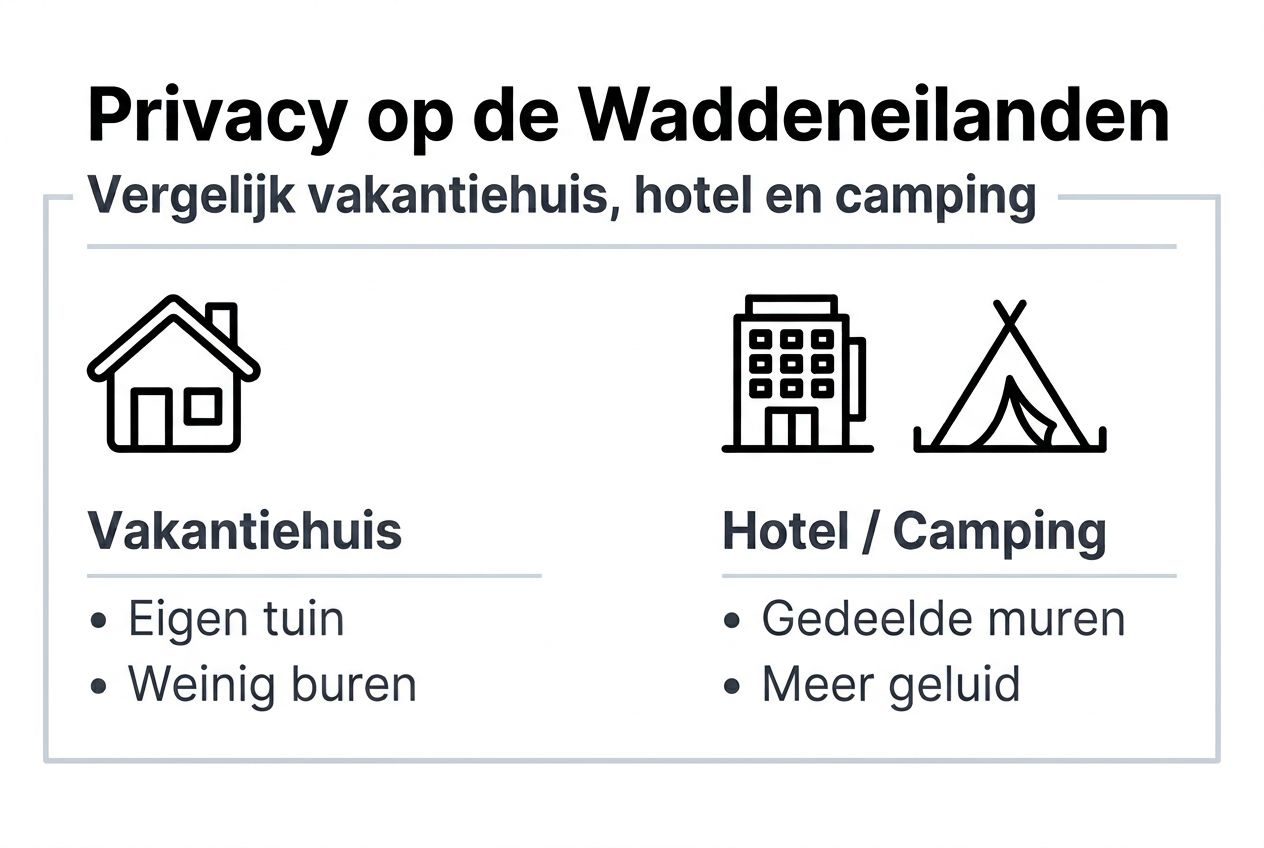 Privacy op de Waddeneilanden

Vergelijk vakantiehuis, hotel en camping

Vakantiehuis

• Eigen tuin
• Weinig buren

Hotel / Camping

• Gedeelde muren
• Meer geluid