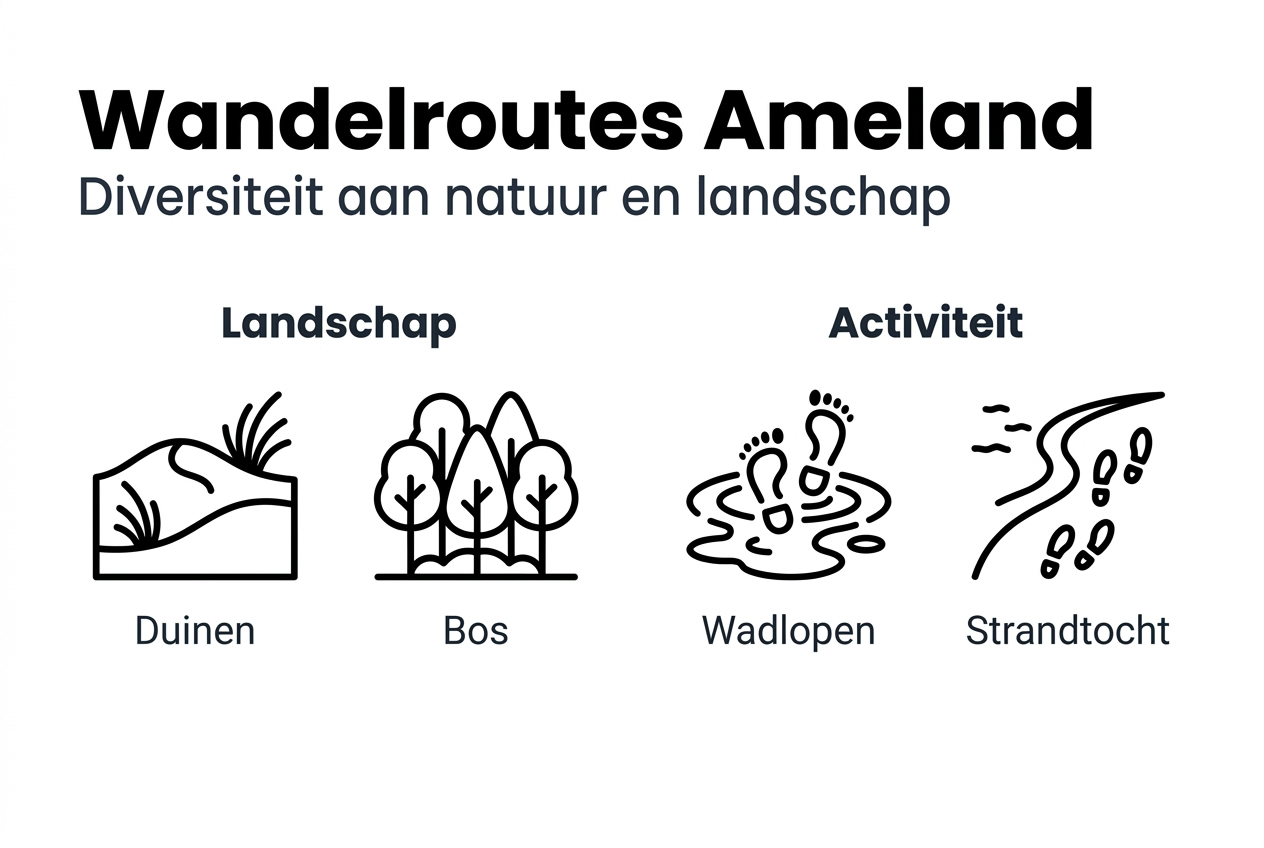 Wandelroutes Ameland
Diversiteit aan natuur en landschap

Landschap

Duinen

Bos

Activiteit

Wadlopen

Strandtocht