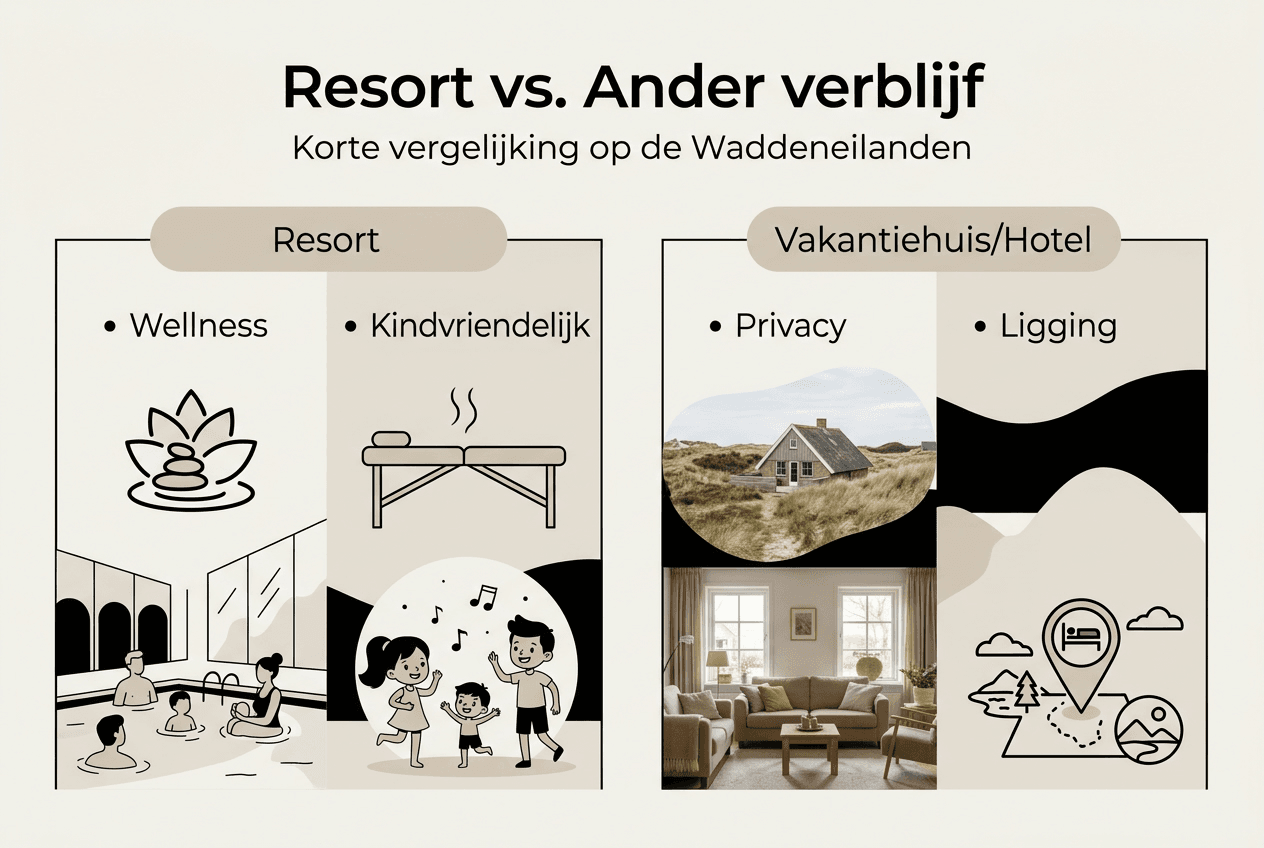 Resort vs. Ander verblijf

Korte vergelijking op de Waddeneilanden

Resort

• Wellness

• Kindvriendelijk

Vakantiehuis/Hotel

• Privacy

• Ligging