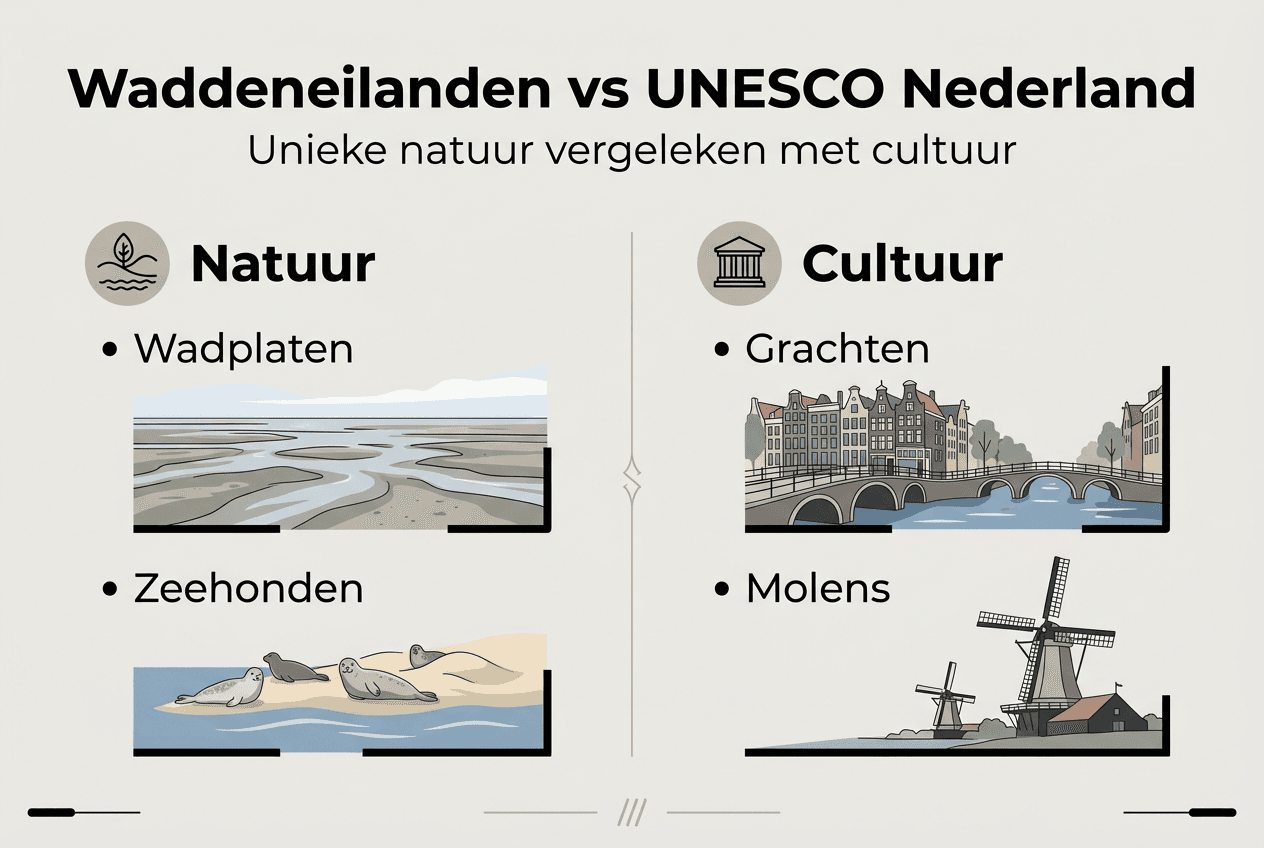 Waddeneilanden vs UNESCO Nederland
Unieke natuur vergeleken met cultuur

Natuur

• Wadplaten

• Zeehonden

Cultuur

• Grachten

• Molens