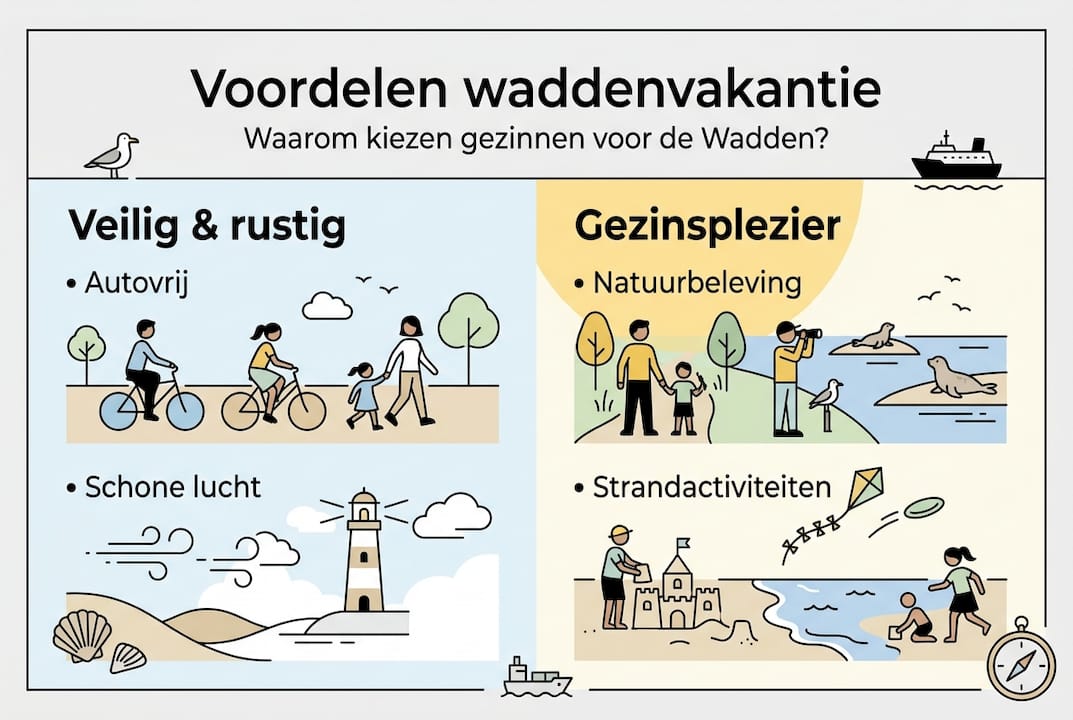 Voordelen waddenvakantie

Waarom kiezen gezinnen voor de Wadden?

Veilig & rustig

• Autovrij

• Schone lucht

Gezinsplezier

• Natuurbeleving

• Strandactiviteiten