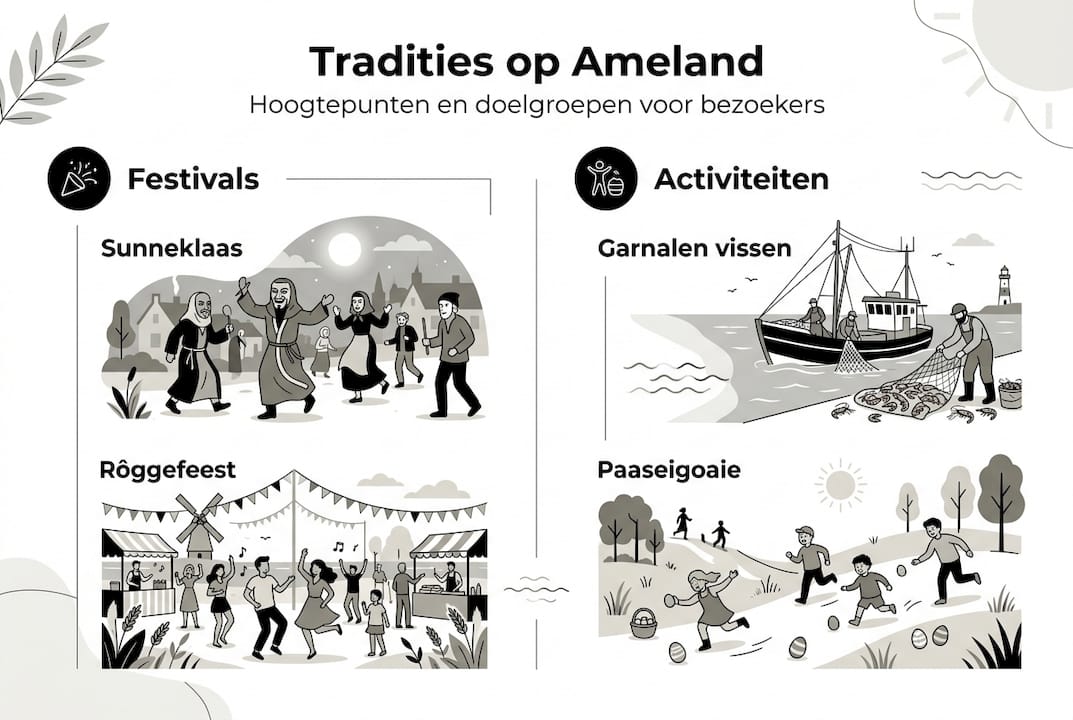 Tradities op Ameland
Hoogtepunten en doelgroepen voor bezoekers

Festivals

Sunneklaas

Rôggefeest

Activiteiten

Garnalen vissen

Paaseigoaie