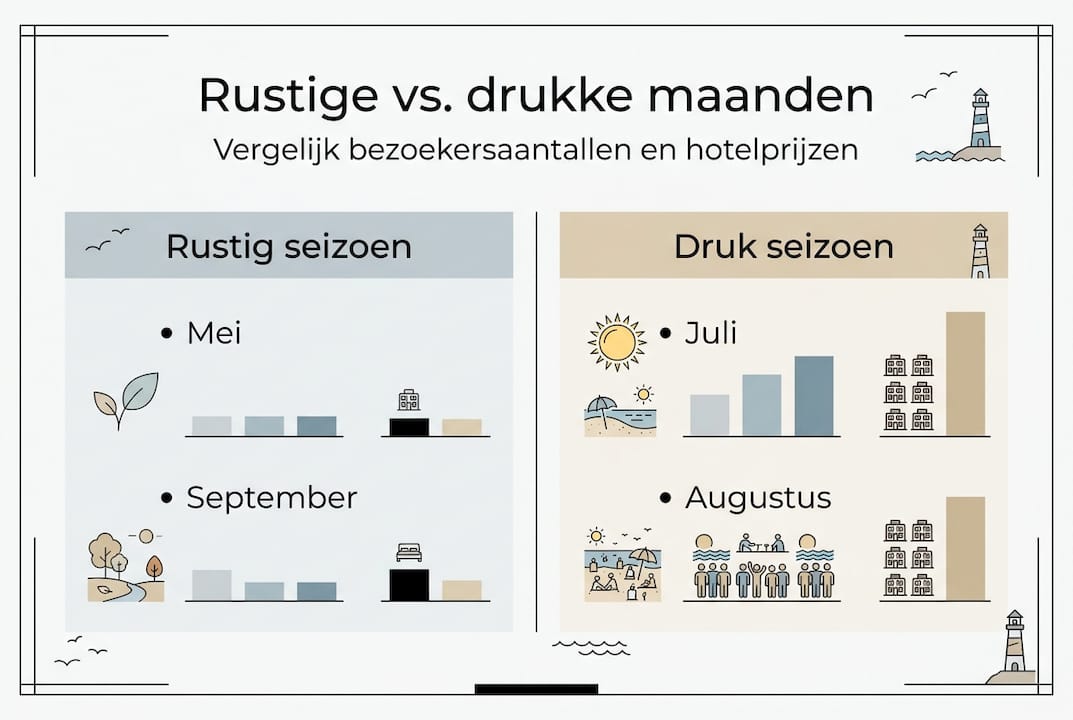 Rustige vs. drukke maanden
Vergelijk bezoekersaantallen en hotelprijzen

Rustig seizoen

• Mei

• September

Druk seizoen

• Juli

• Augustus