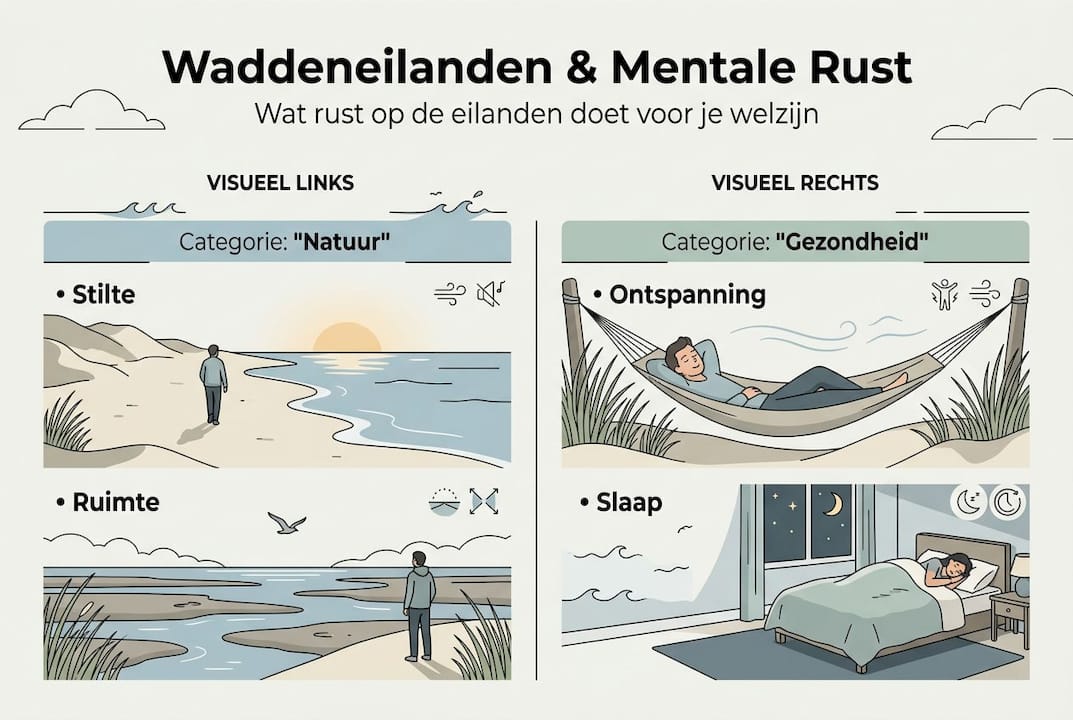 Waddeneilanden & Mentale Rust

Wat rust op de eilanden doet voor je welzijn

VISUEEL LINKS

Categorie: "Natuur"

• Stilte

• Ruimte

VISUEEL RECHTS

Categorie: "Gezondheid"

• Ontspanning

• Slaap