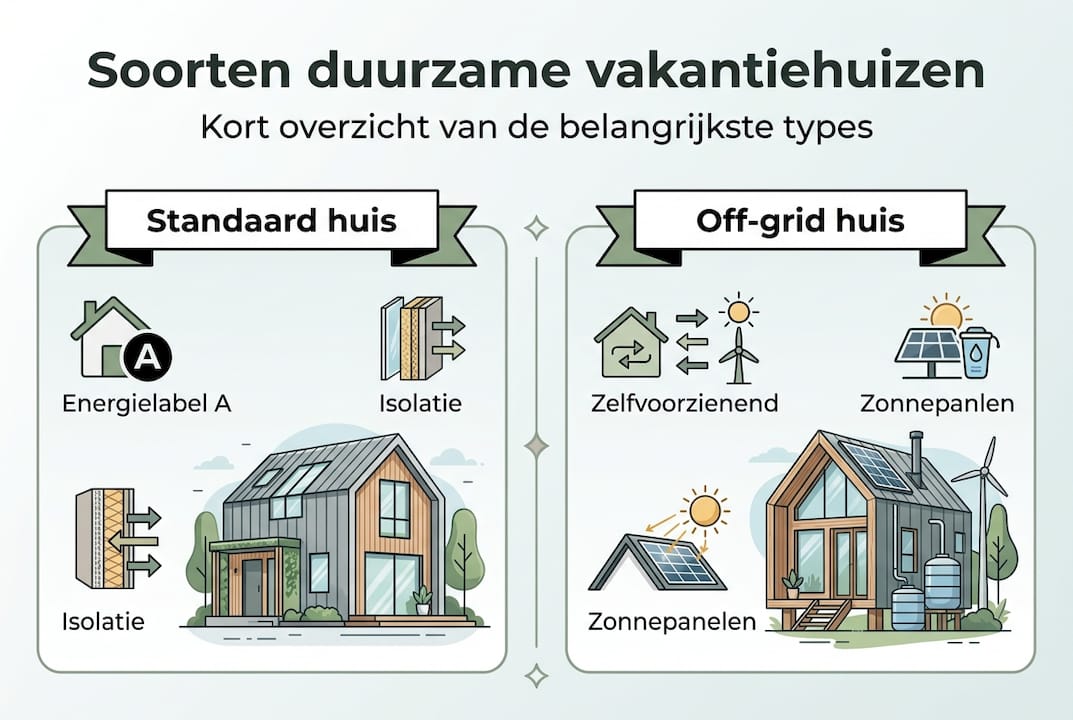 Soorten duurzame vakantiehuizen

Kort overzicht van de belangrijkste types

Standaard huis

A

Energielabel A

Isolatie

Isolatie

Off-grid huis

Zelfvoorzienend

Zonnepanlen

Zonnepanelen