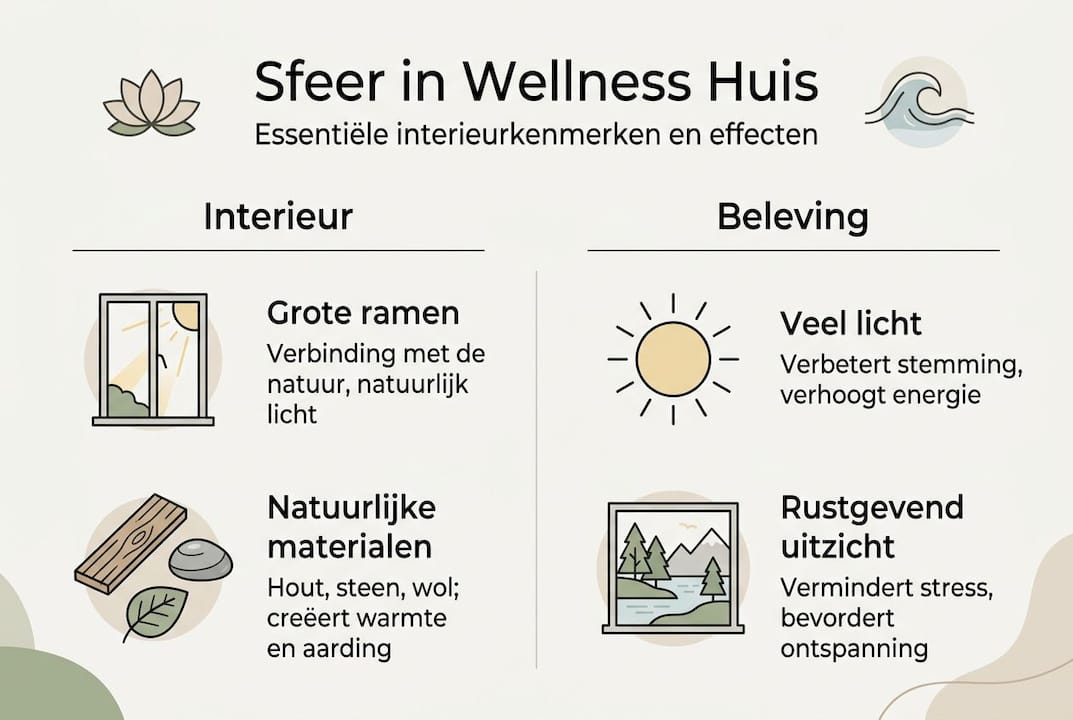 Sfeer in Wellness Huis
Essentiële interieurkenmerken en effecten

Interieur

Grote ramen
Verbinding met de natuur, natuurlijk licht

Natuurlijke materialen
Hout, steen, wol; creëert warmte en aarding

Beleving

Veel licht
Verbetert stemming, verhoogt energie

Rustgevend uitzicht
Vermindert stress, bevordert ontspanning