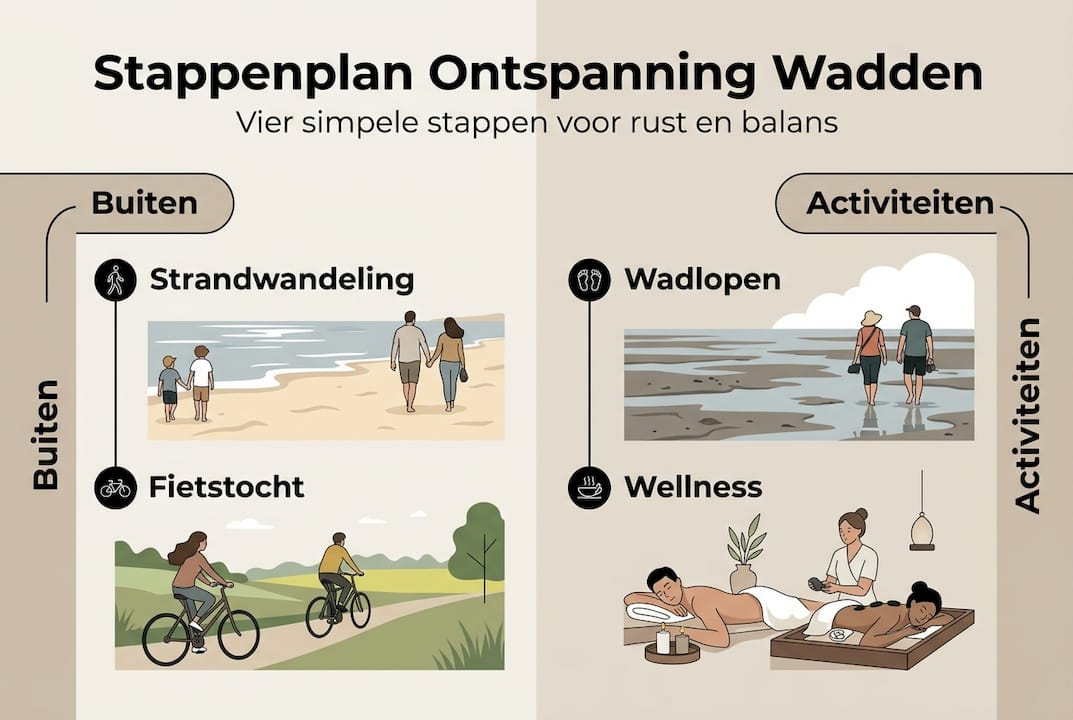 Stappenplan Ontspanning Wadden
Vier simpele stappen voor rust en balans

Buiten

Buiten

Strandwandeling

Fietstocht

Activiteiten

Activiteiten

Wadlopen

Wellness