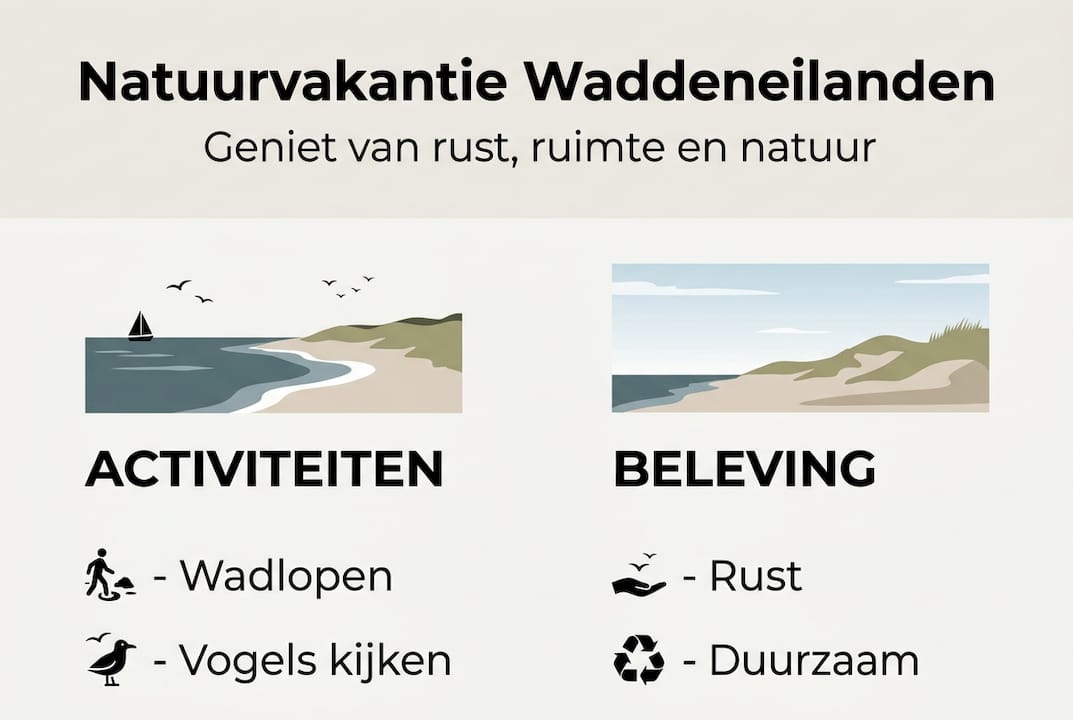 Natuurvakantie Waddeneilanden
Geniet van rust, ruimte en natuur

ACTIVITEITEN

- Wadlopen

- Vogels kijken

BELEVING

- Rust

- Duurzaam