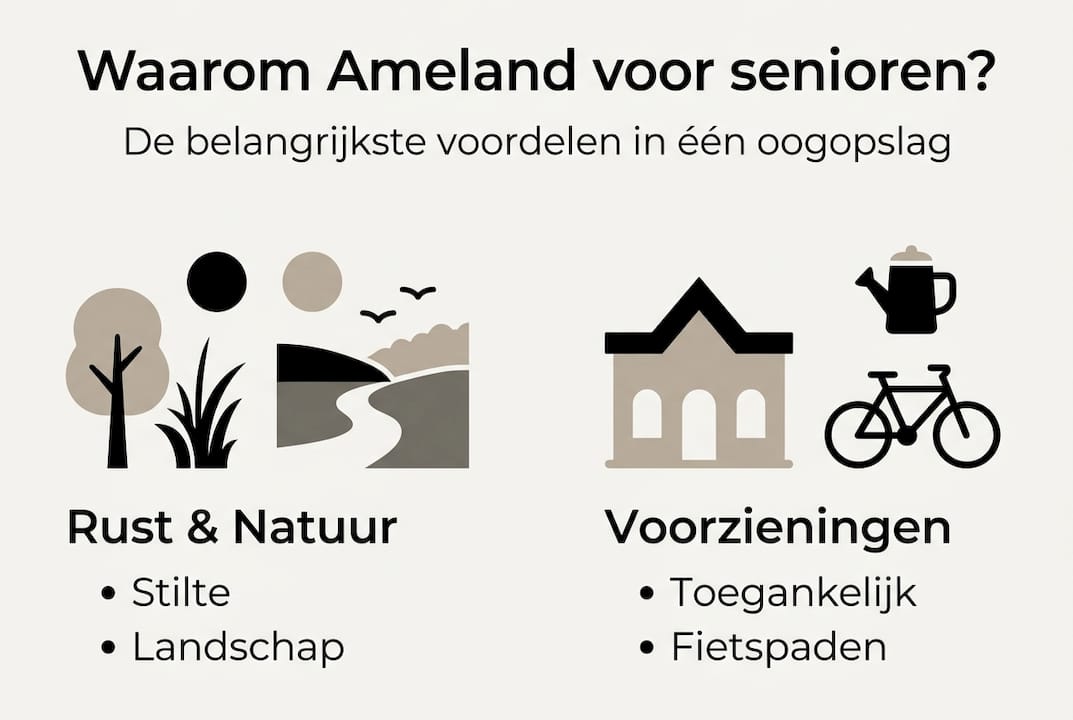 Waarom Ameland voor senioren?

De belangrijkste voordelen in één oogopslag

Rust & Natuur
• Stilte
• Landschap

Voorzieningen
• Toegankelijk
• Fietspaden