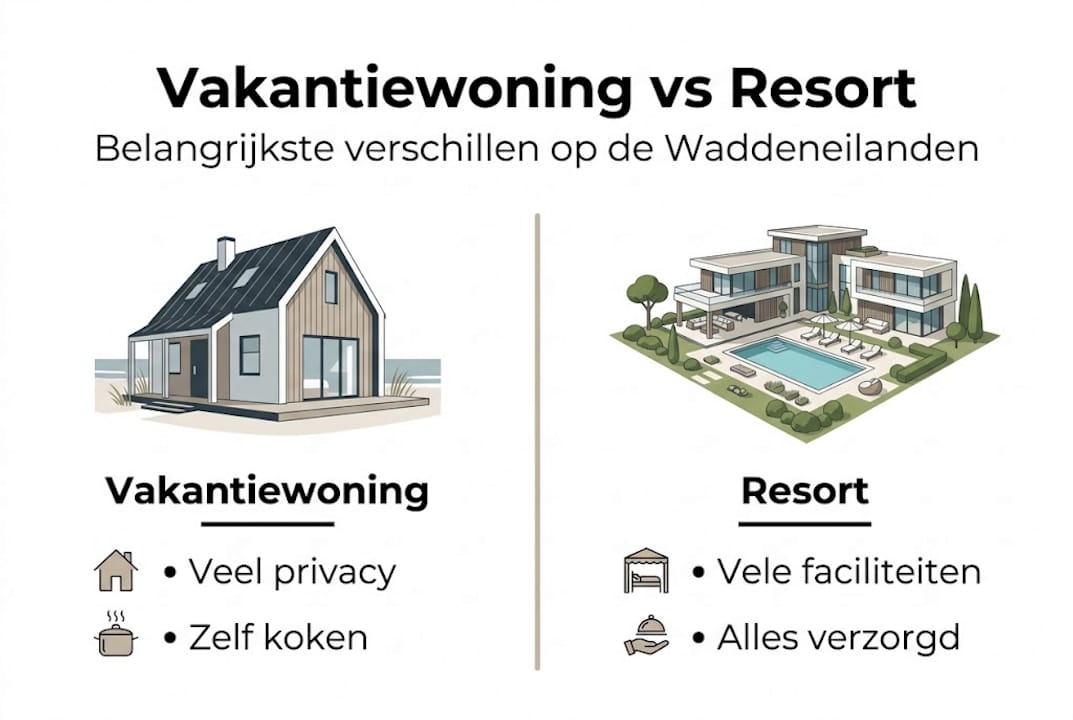 Vakantiewoning vs Resort
Belangrijkste verschillen op de Waddeneilanden

Vakantiewoning
• Veel privacy
• Zelf koken

Resort
• Vele faciliteiten
• Alles verzorgd