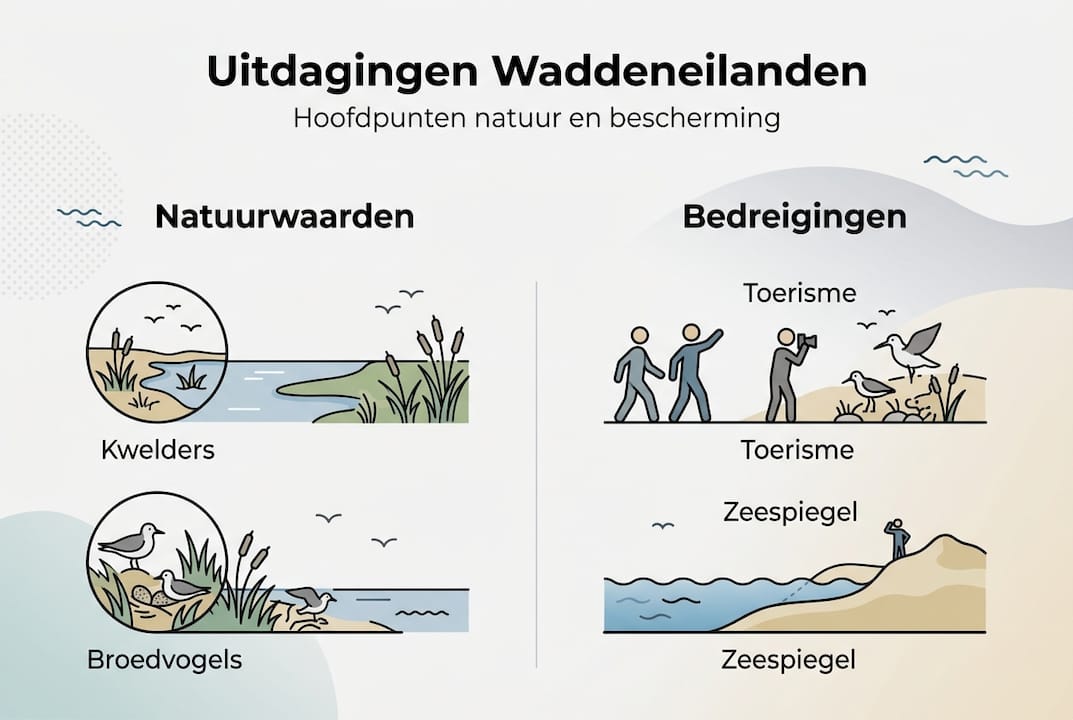 Uitdagingen Waddeneilanden
Hoofdpunten natuur en bescherming

Natuurwaarden

Kwelders

Broedvogels

Bedreigingen

Toerisme

Toerisme

Zeespiegel

Zeespiegel