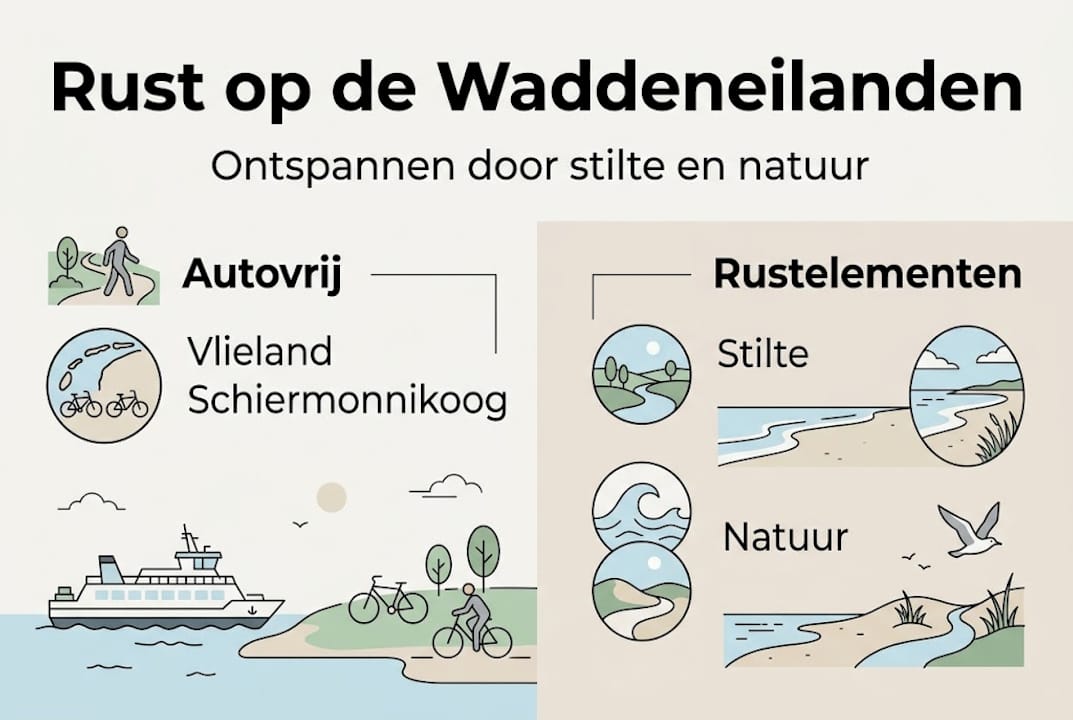 Rust op de Waddeneilanden

Ontspannen door stilte en natuur

Autovrij

Vlieland
Schiermonnikoog

Rustelementen

Stilte

Natuur