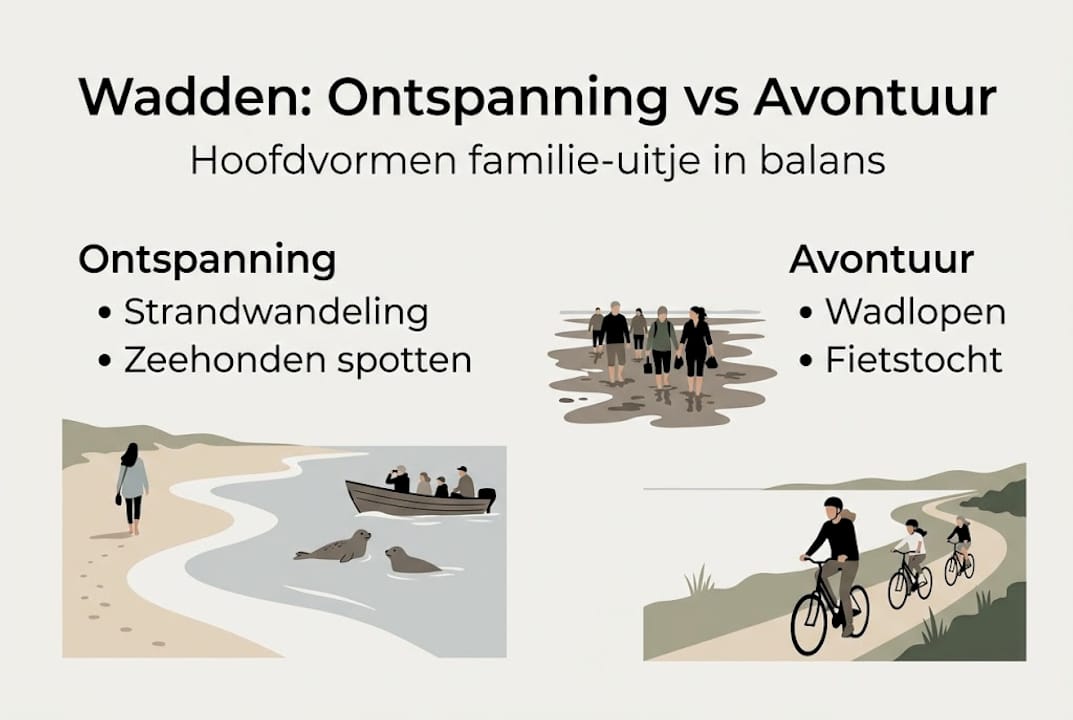 Wadden: Ontspanning vs Avontuur

Hoofdvormen familie-uitje in balans

Ontspanning
• Strandwandeling
• Zeehonden spotten

Avontuur
• Wadlopen
• Fietstocht