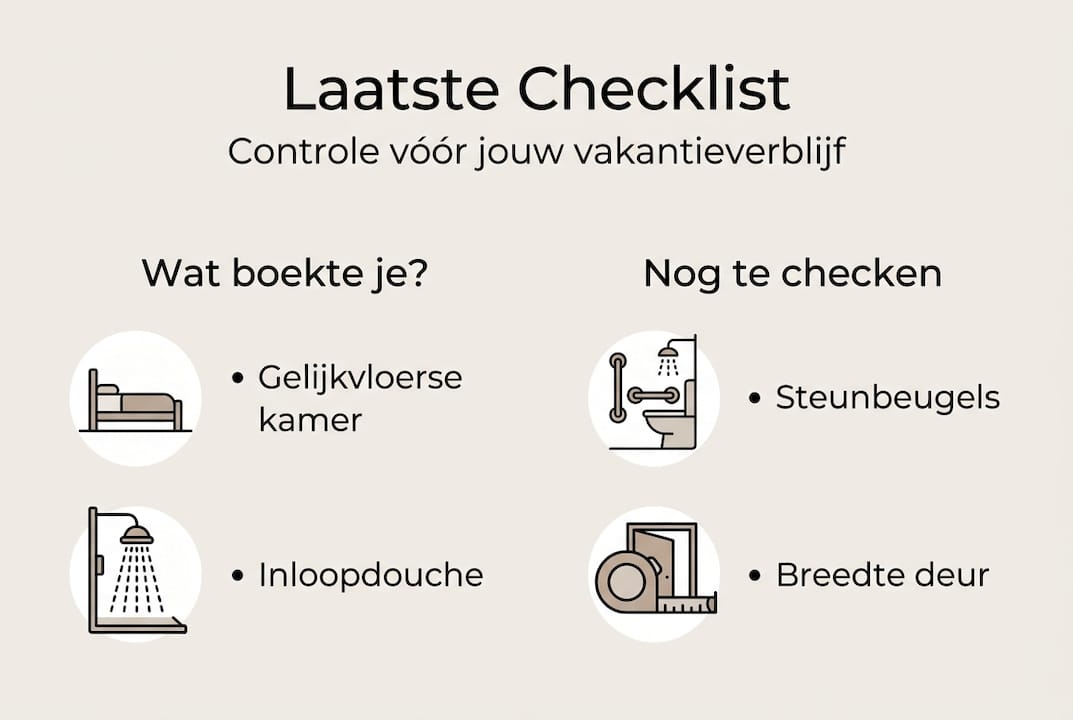 Laatste Checklist
Controle vóór jouw vakantieverblijf

Wat boekte je?

• Gelijkvloerse kamer

• Inloopdouche

Nog te checken

• Steunbeugels

• Breedte deur