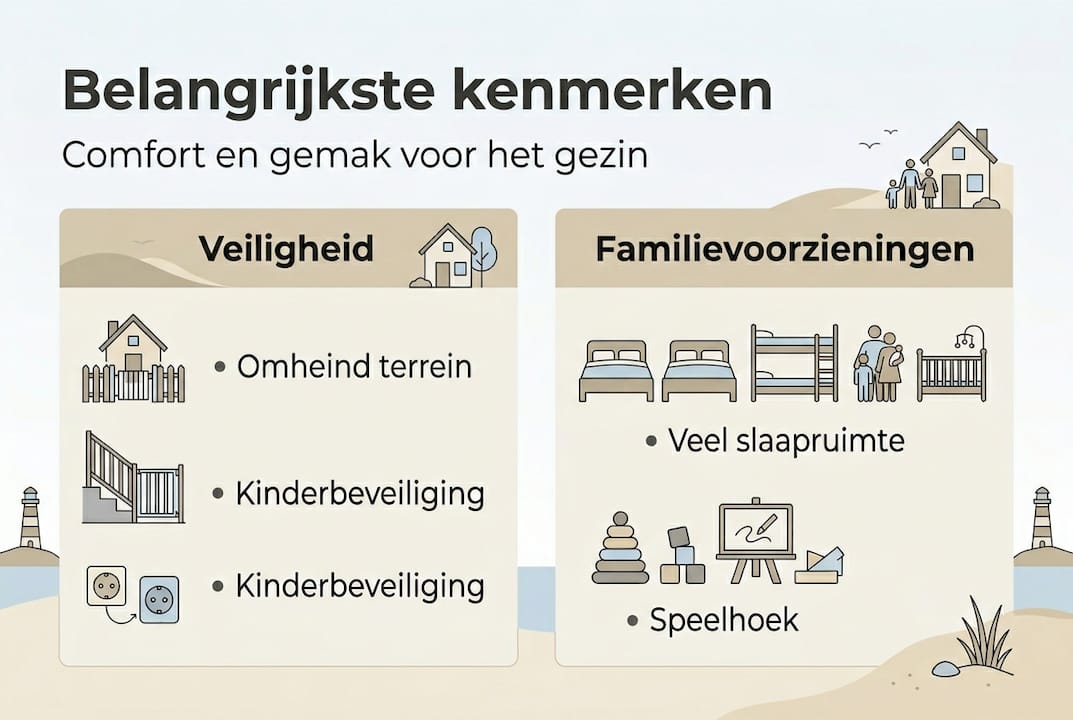 Belangrijkste kenmerken

Comfort en gemak voor het gezin

Veiligheid

• Omheind terrein

• Kinderbeveiliging

• Kinderbeveiliging

Familievoorzieningen

• Veel slaapruimte

• Speelhoek